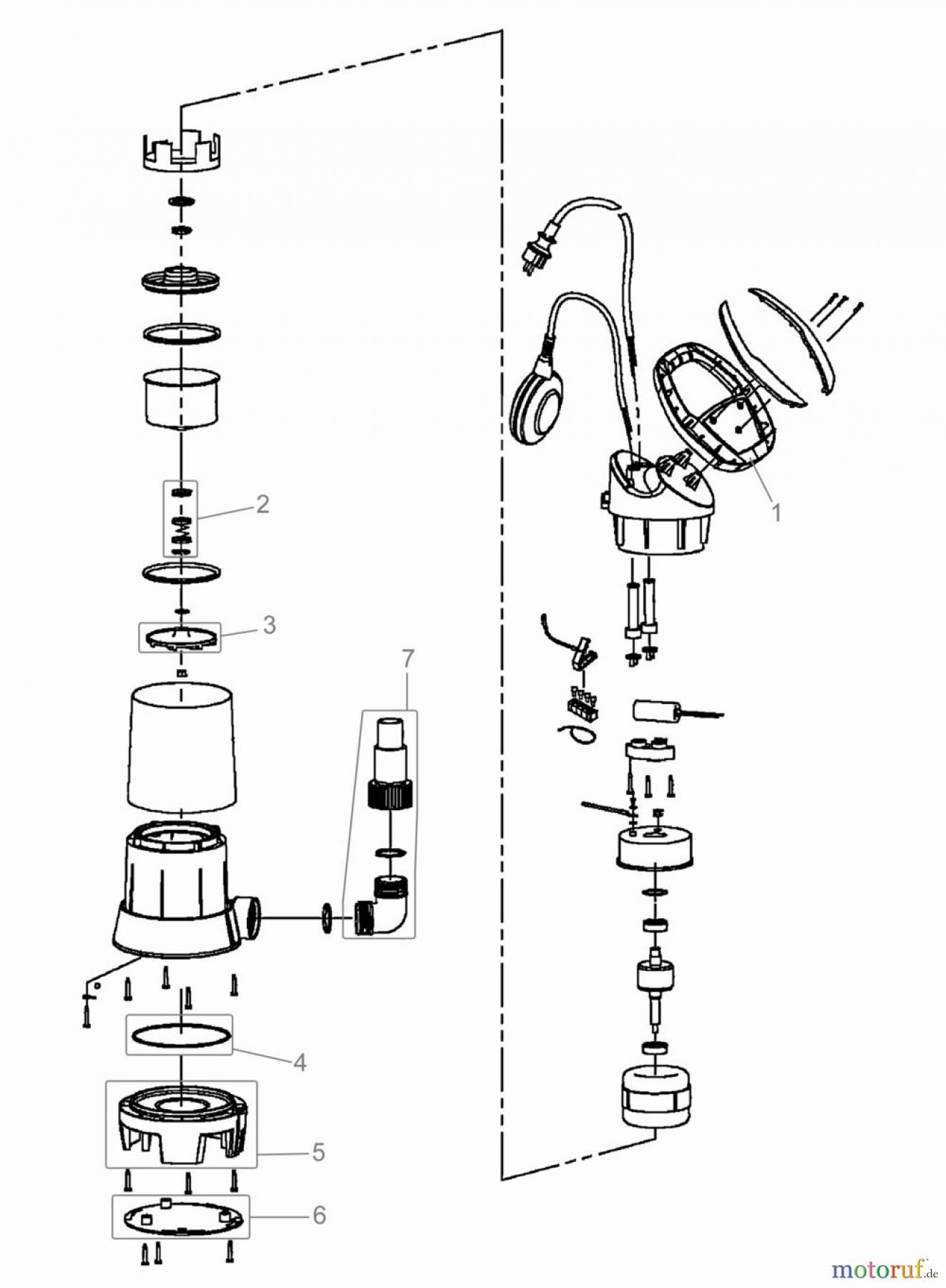 2
3
7
1
4
5
6
motoruf.de