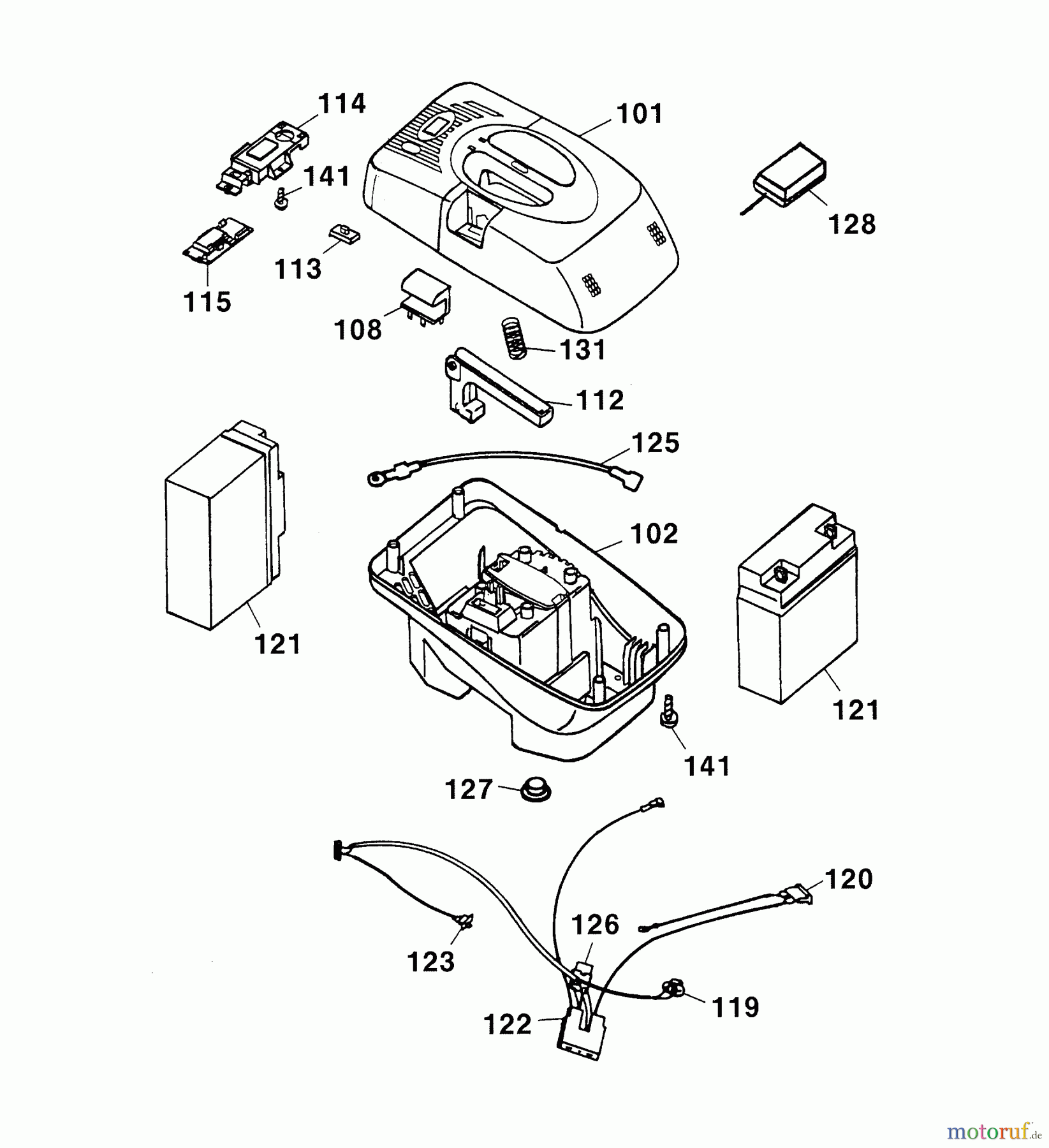 114
101
141
128
113
115
108
131
112
125
102
121
121
141
127
120
126
123
119
122
motoruf.de