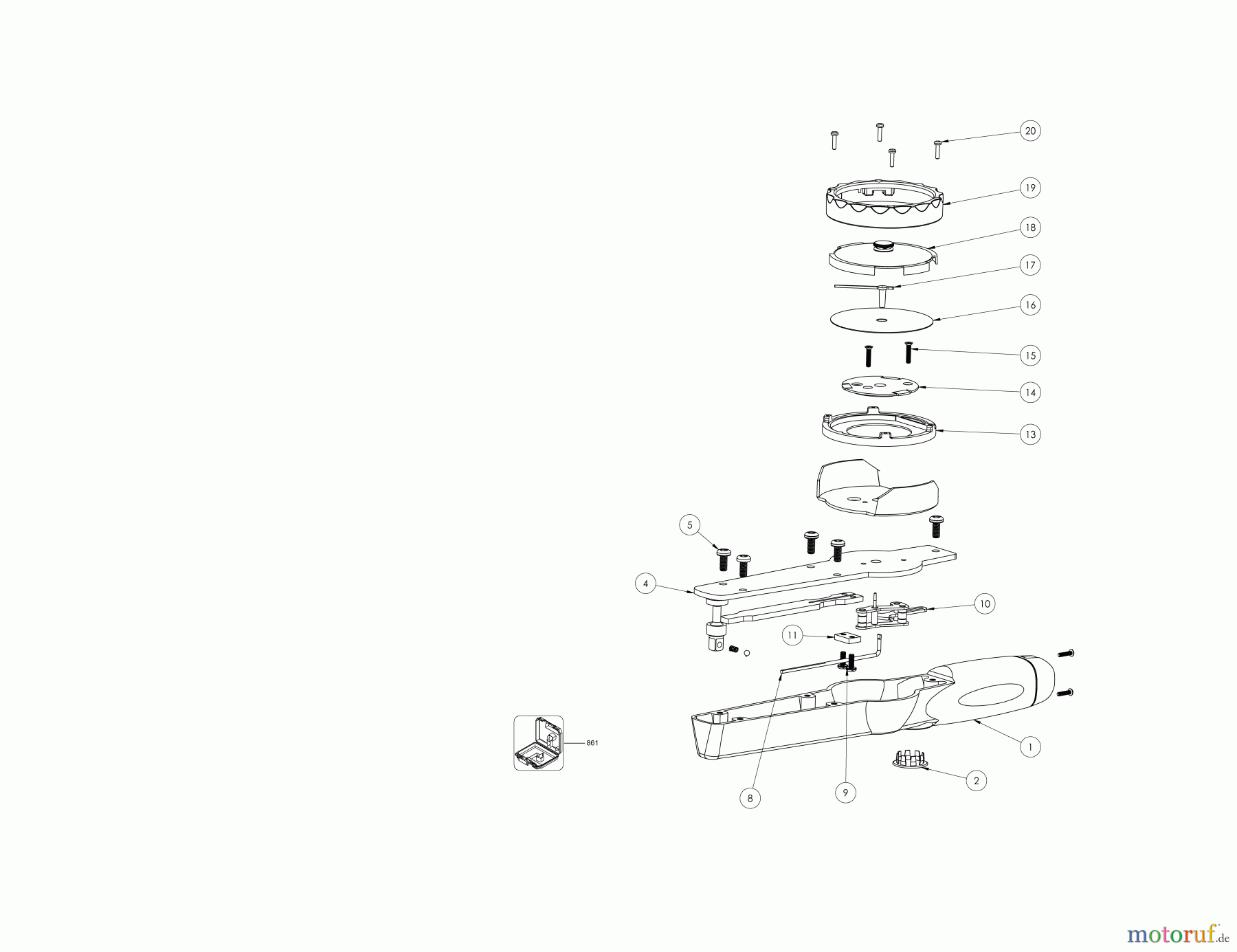 20
19
18
17
16
15
14
13
5
4
10
11
861
1
2
8
9
motoruf.de