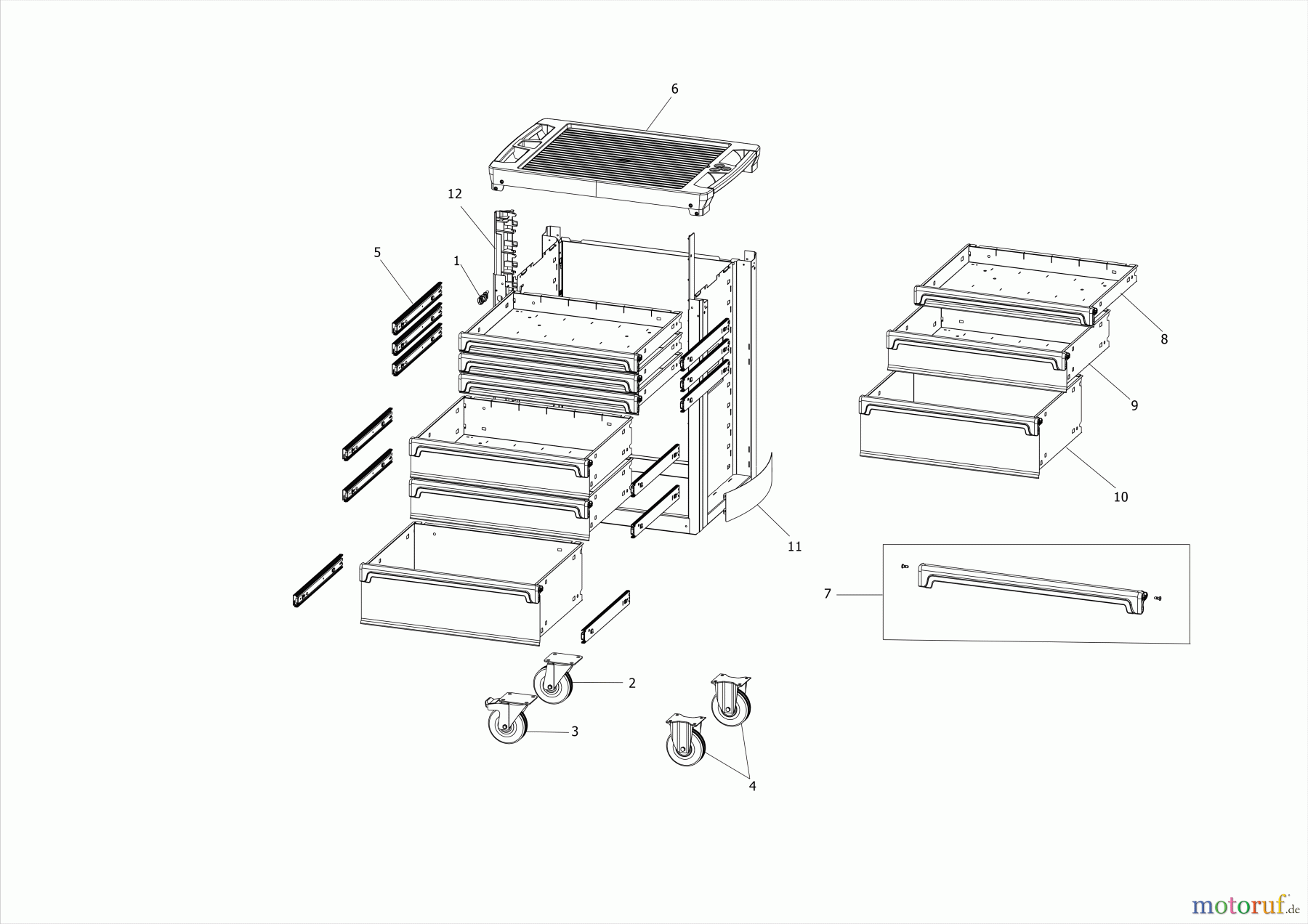 6
12
5
1
8
9
10
11
7
2
3
4
motoruf.de