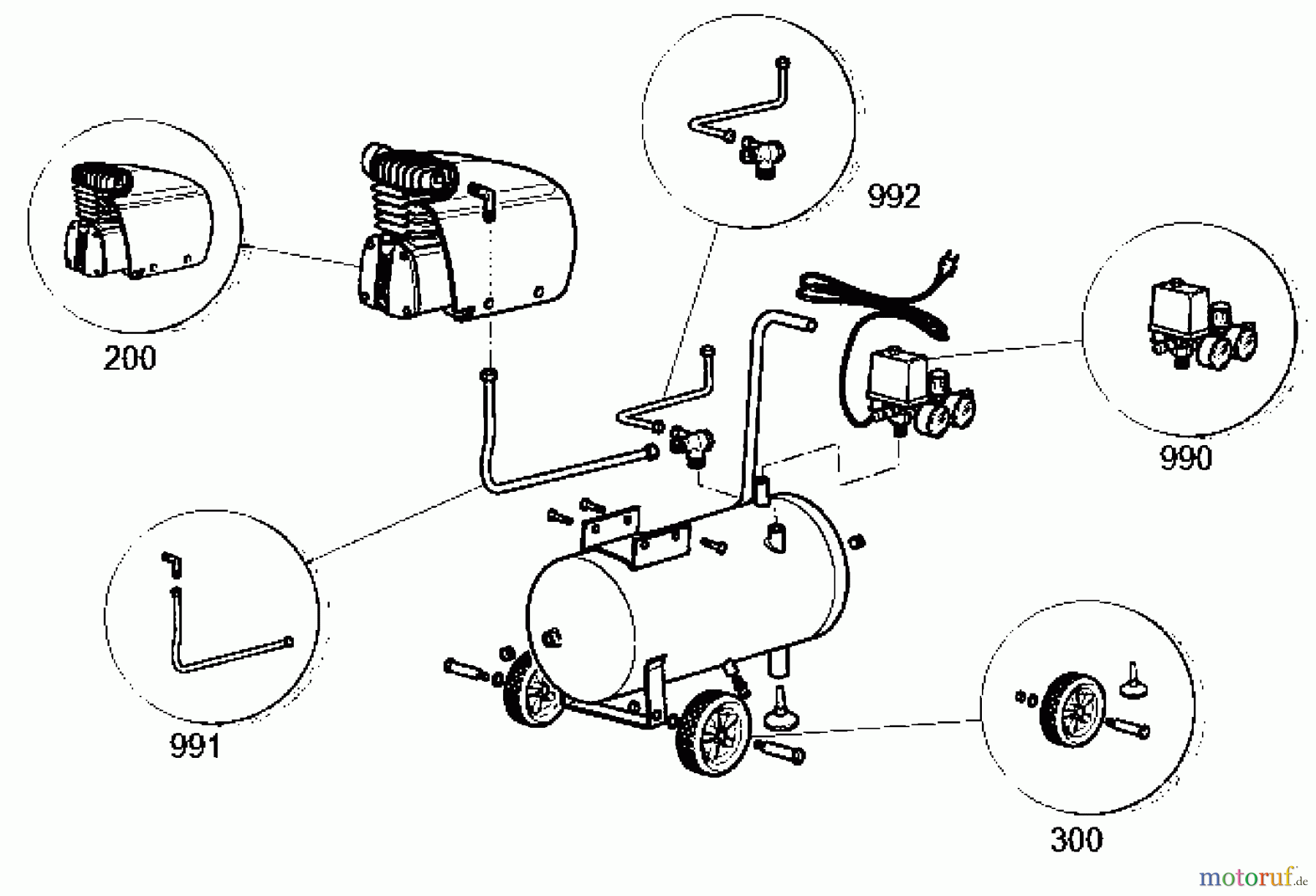 992

200

990

991

300

motoruf.de