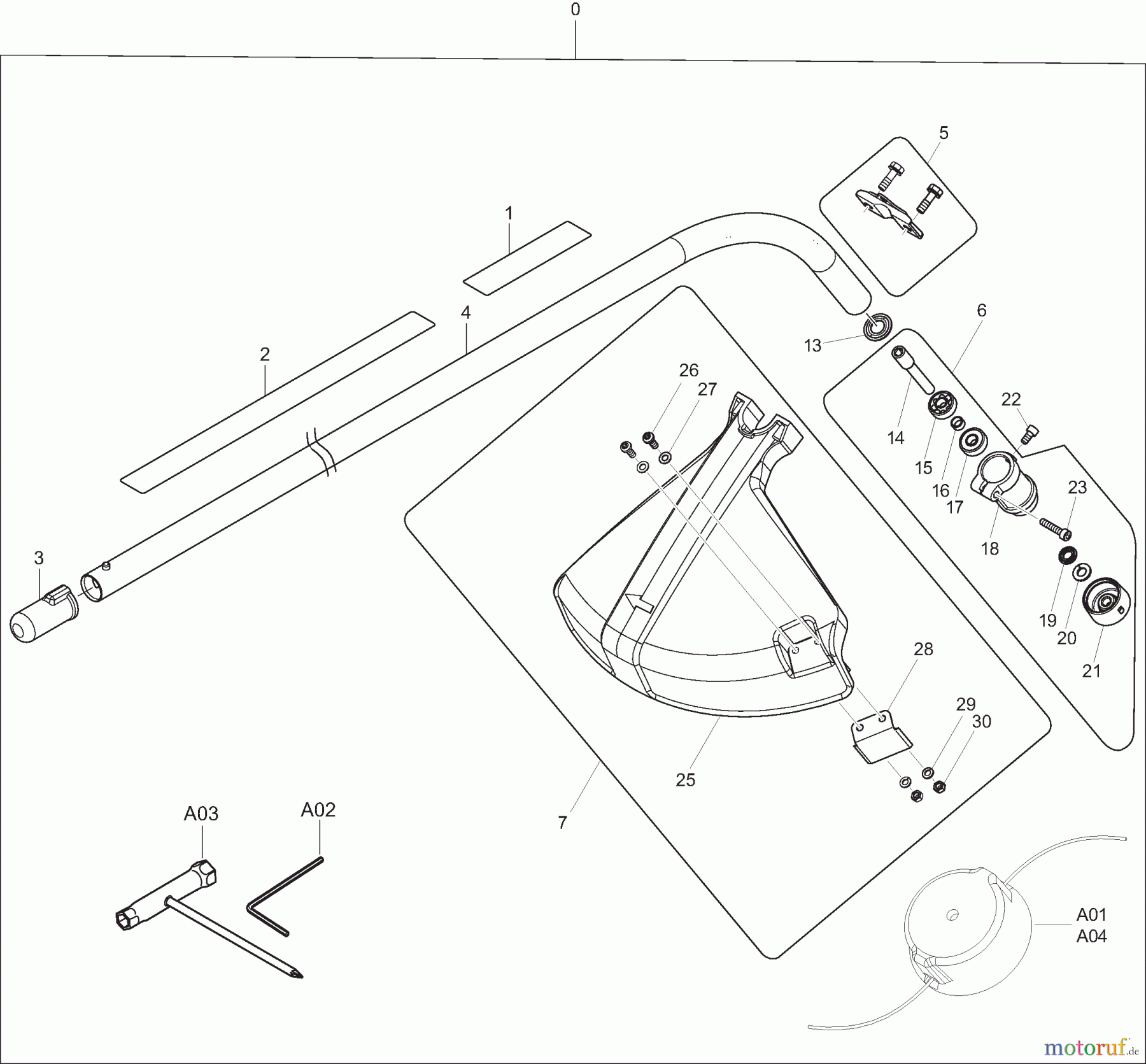 0

5

1

4

6

2

13

26

27

22

14

15

16

17

23

18

3

19

20

21

28

29

30

25

7

A03

A02

A01
A04

motoruf.de