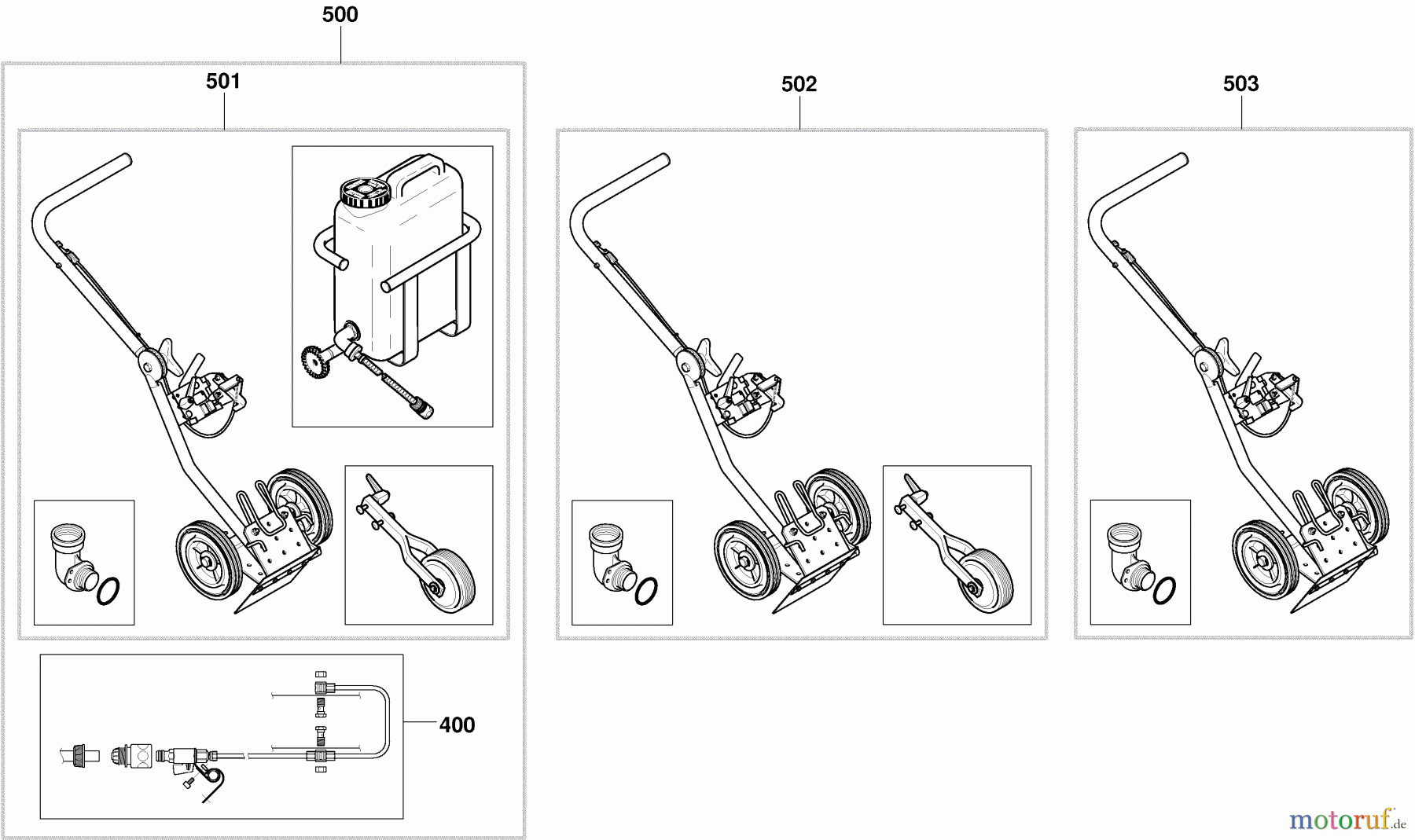 500

501

502

503

400

motoruf.de