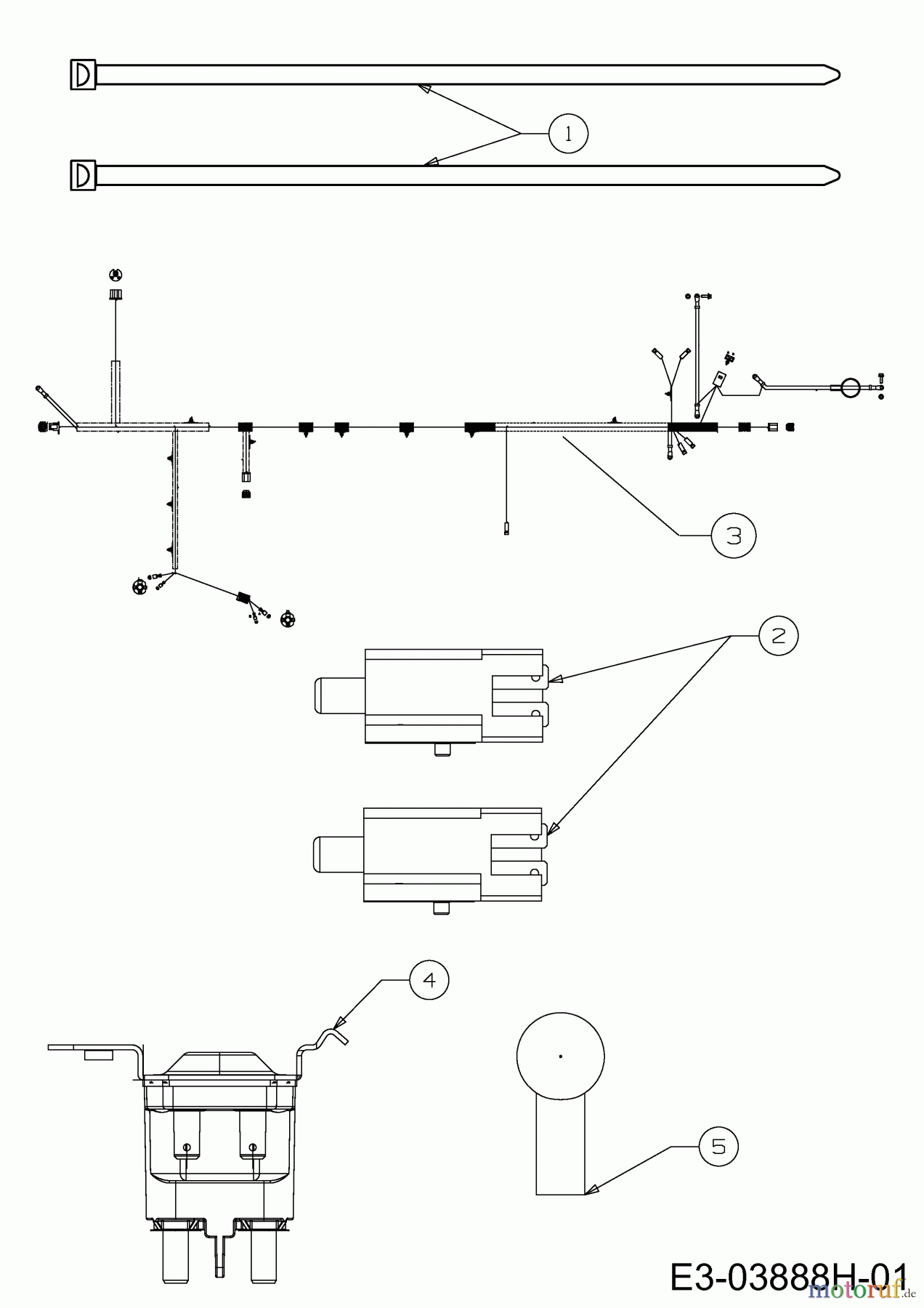 1

3

2

4

5

E3-03888H-01

motoruf.de