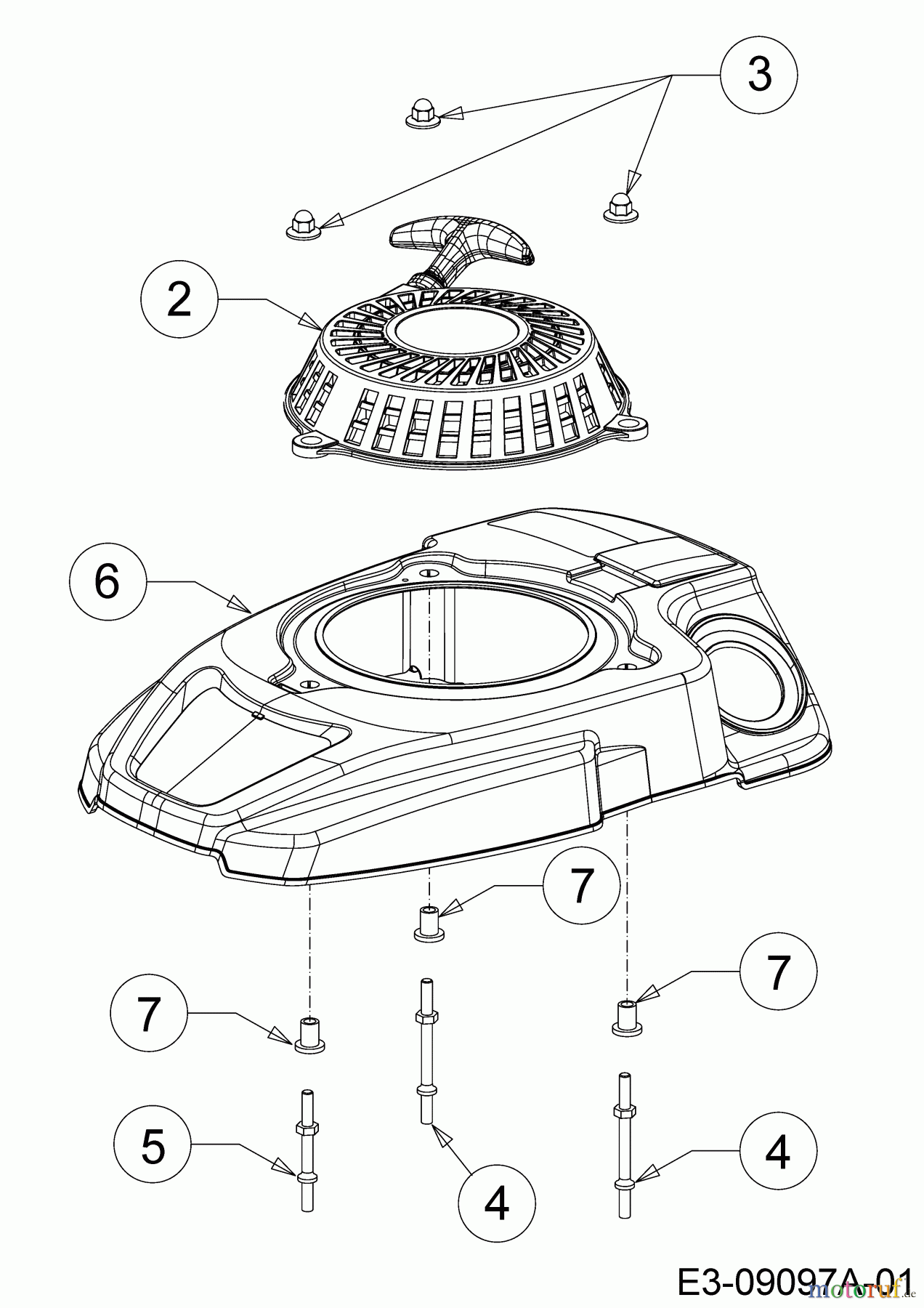 3

2

6

7

7

7

5

4

4

E3-09097A-01

motoruf.de