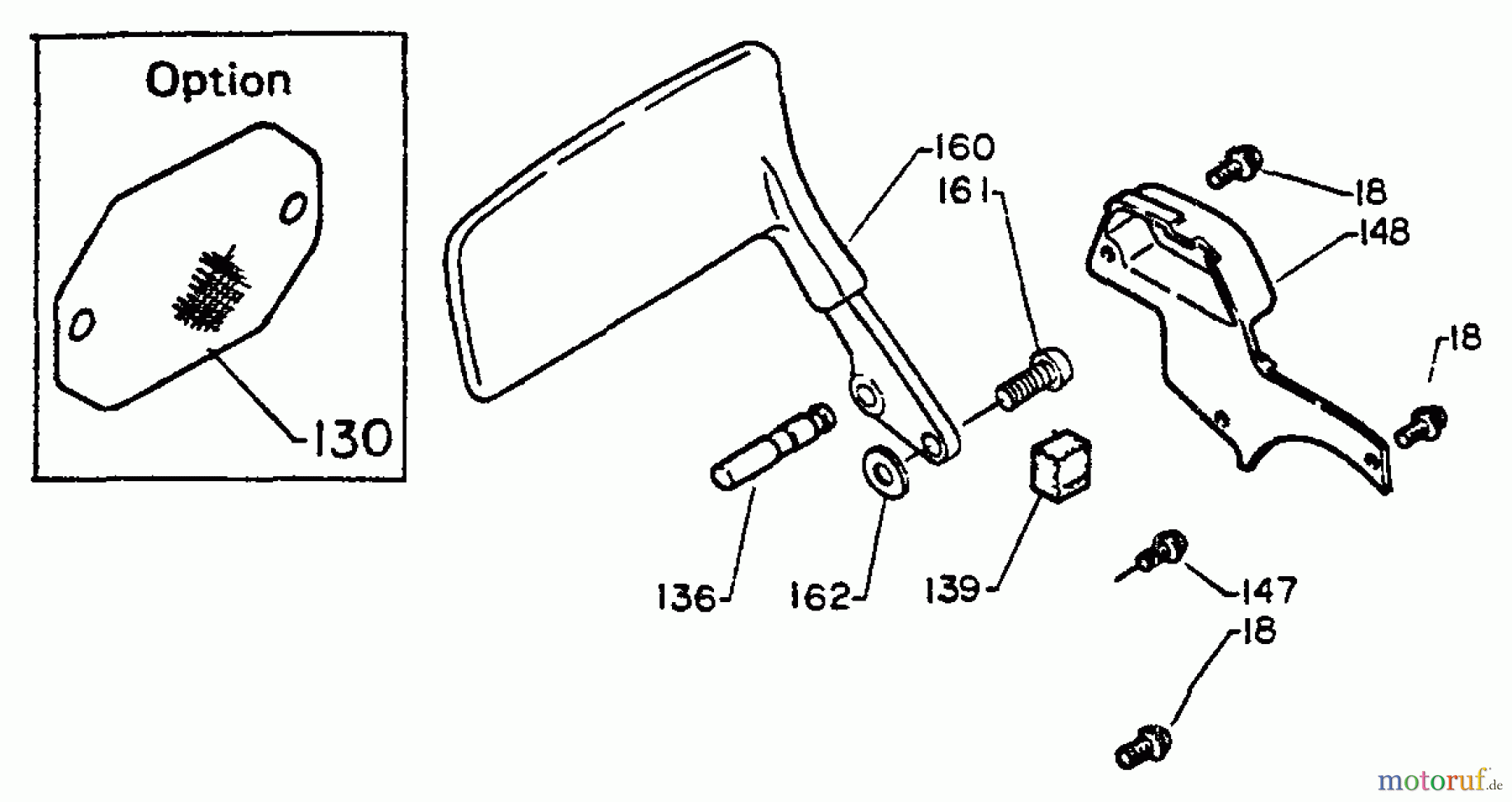 Option

130

160

161

18

148

18

136

162

139

147

18

motoruf.de