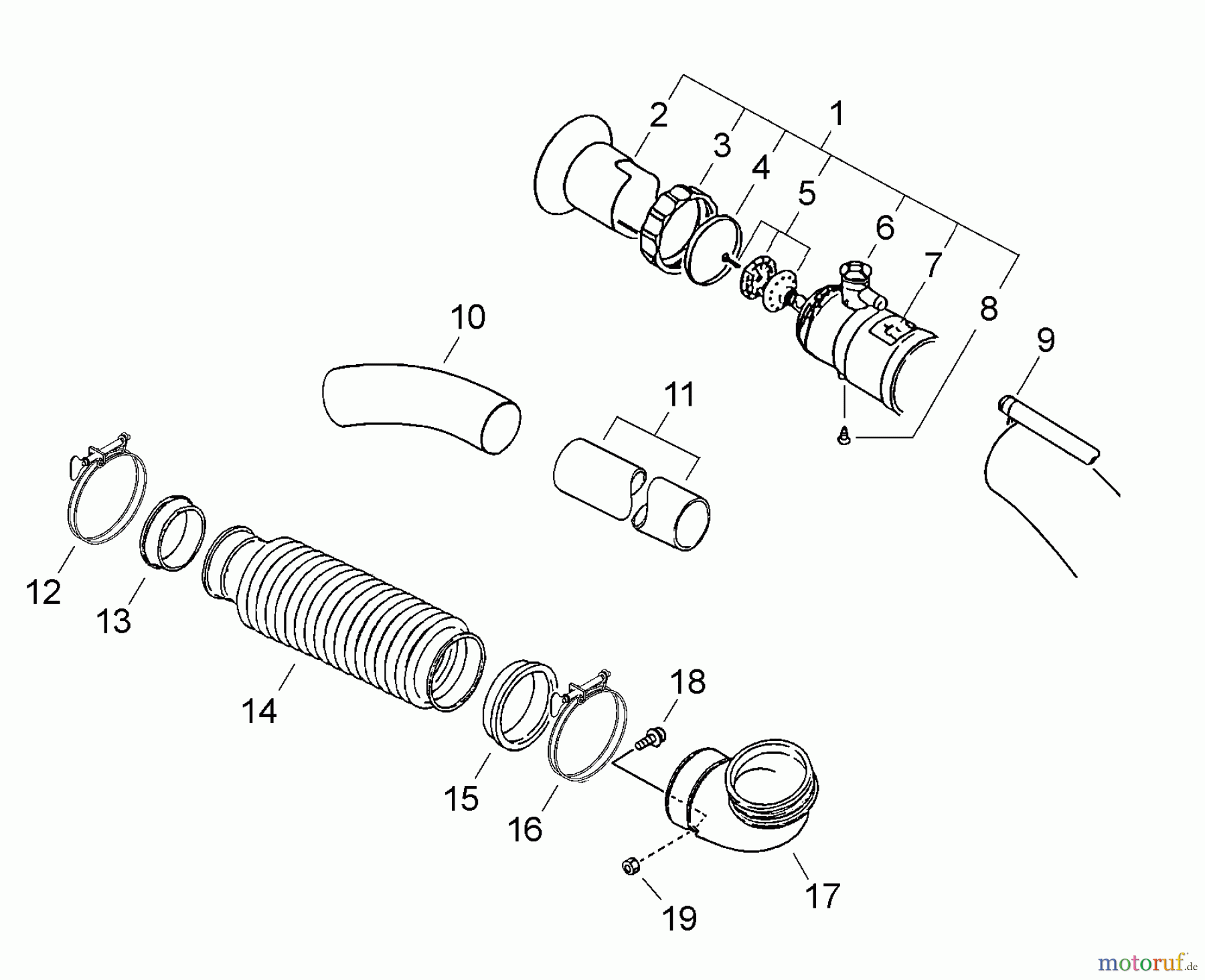 2
1
3
4
5
6
7
8
9
10
11
12
13
14
15
16
17
18
19

motoruf.de