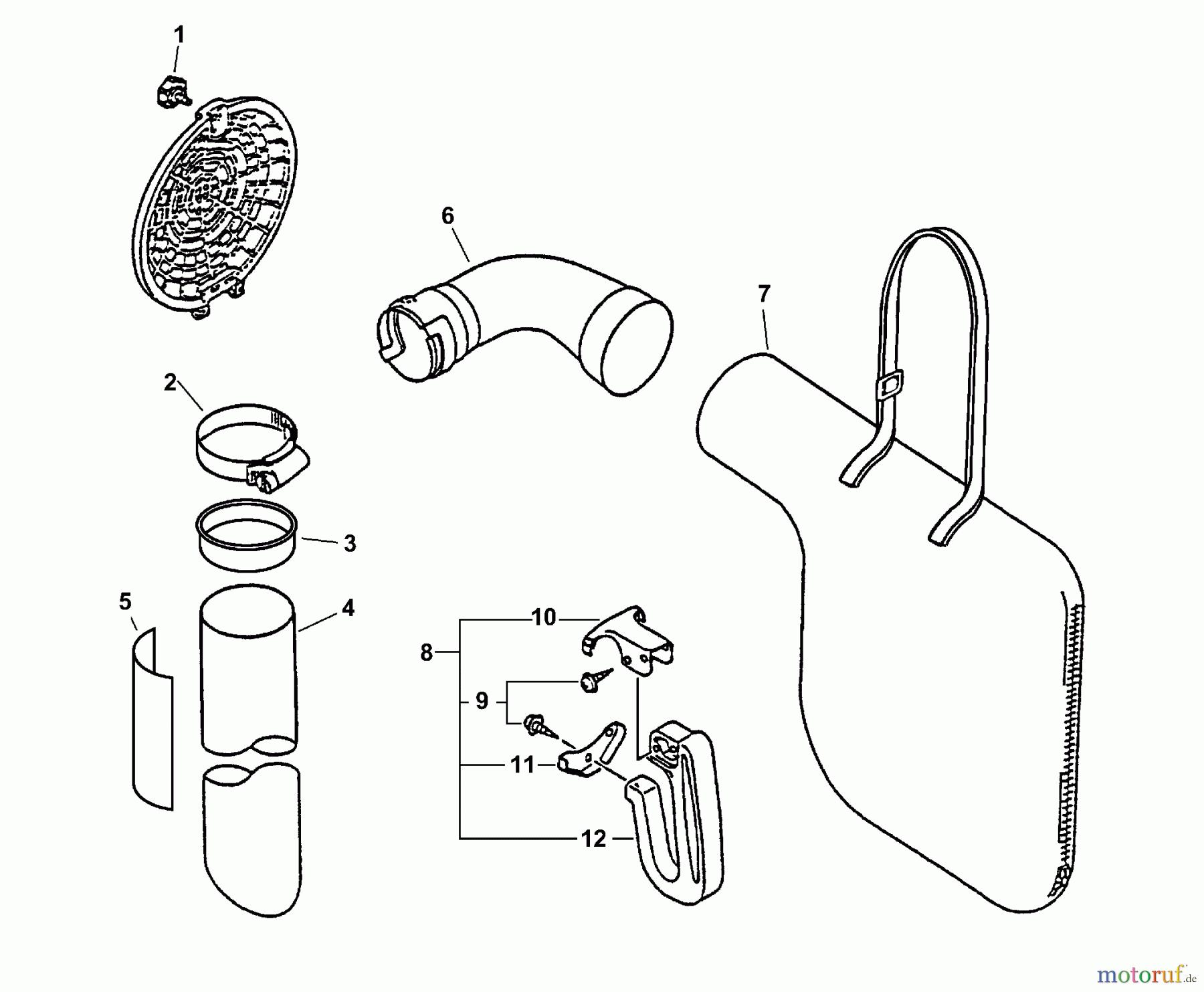 1
6
7
2
3
5
4
10
8
9
11
12
motoruf.de