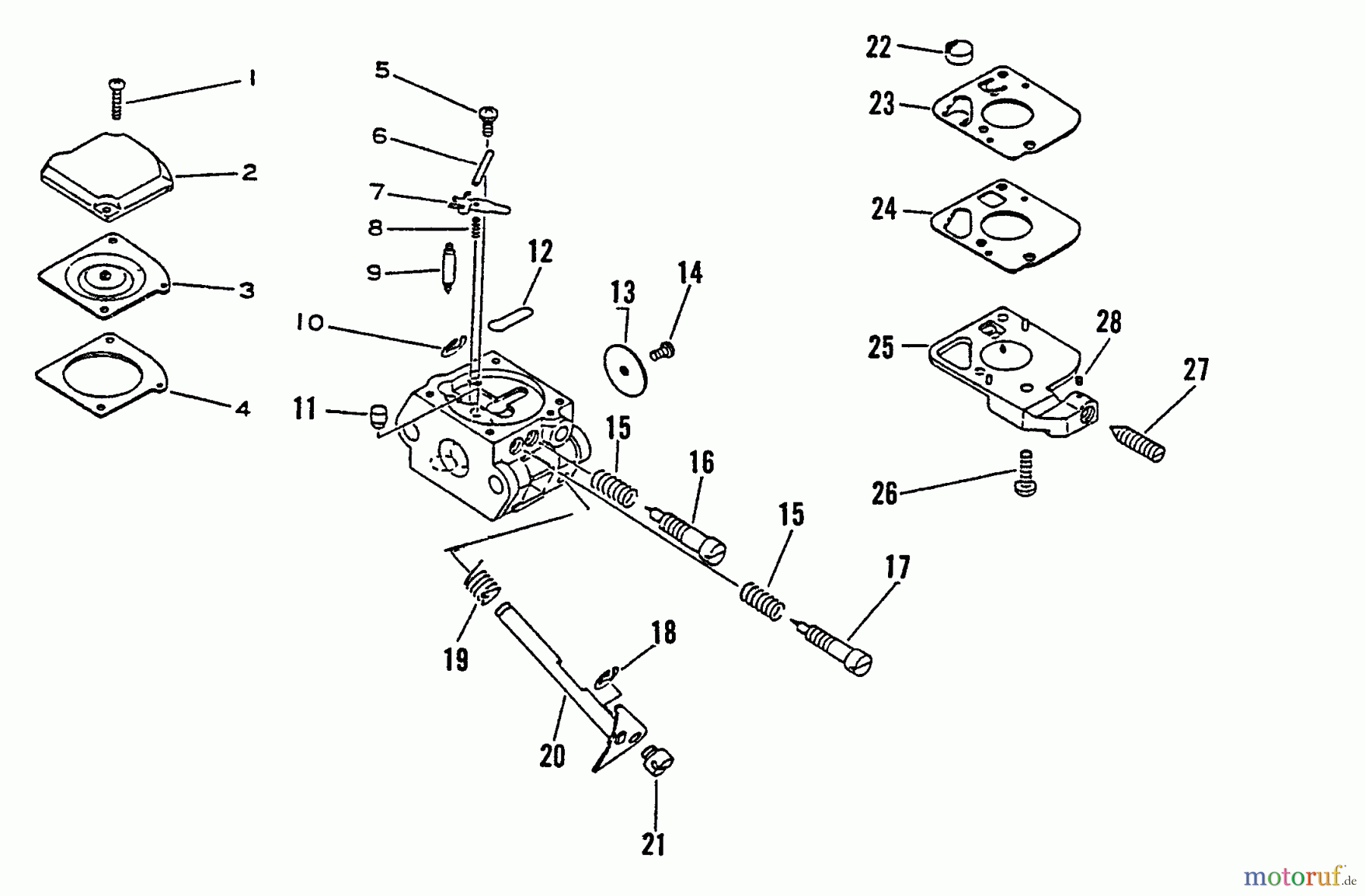 1
2
3
4
5
6
7
8
9
10
11
12
13
14
15
16
15
17
18
19
20
21
22
23
24
25
28
27
26
motoruf.de