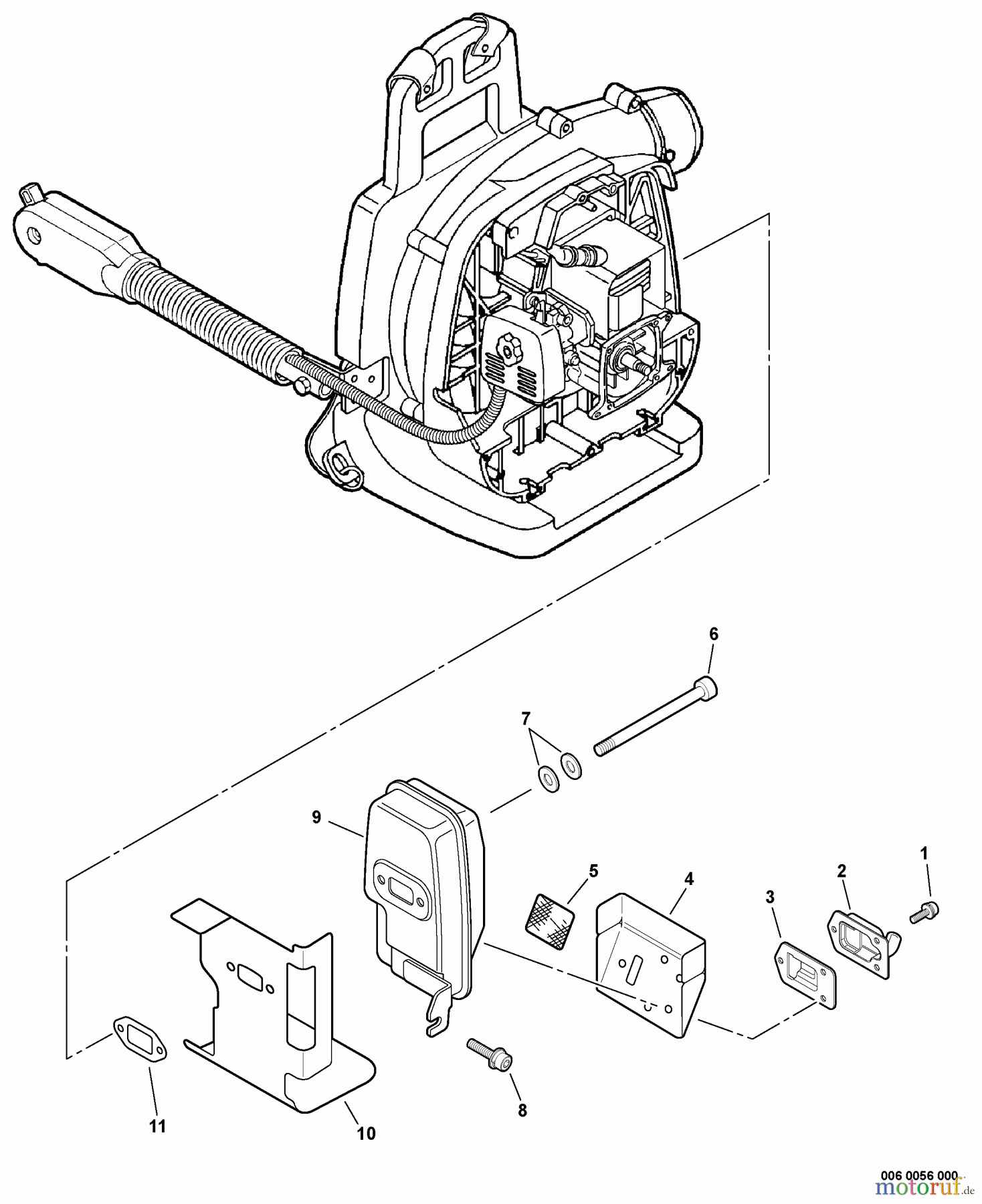 6

7

9

5

4

3

2

1

11

10

8

006 0056 000

motoruf.de