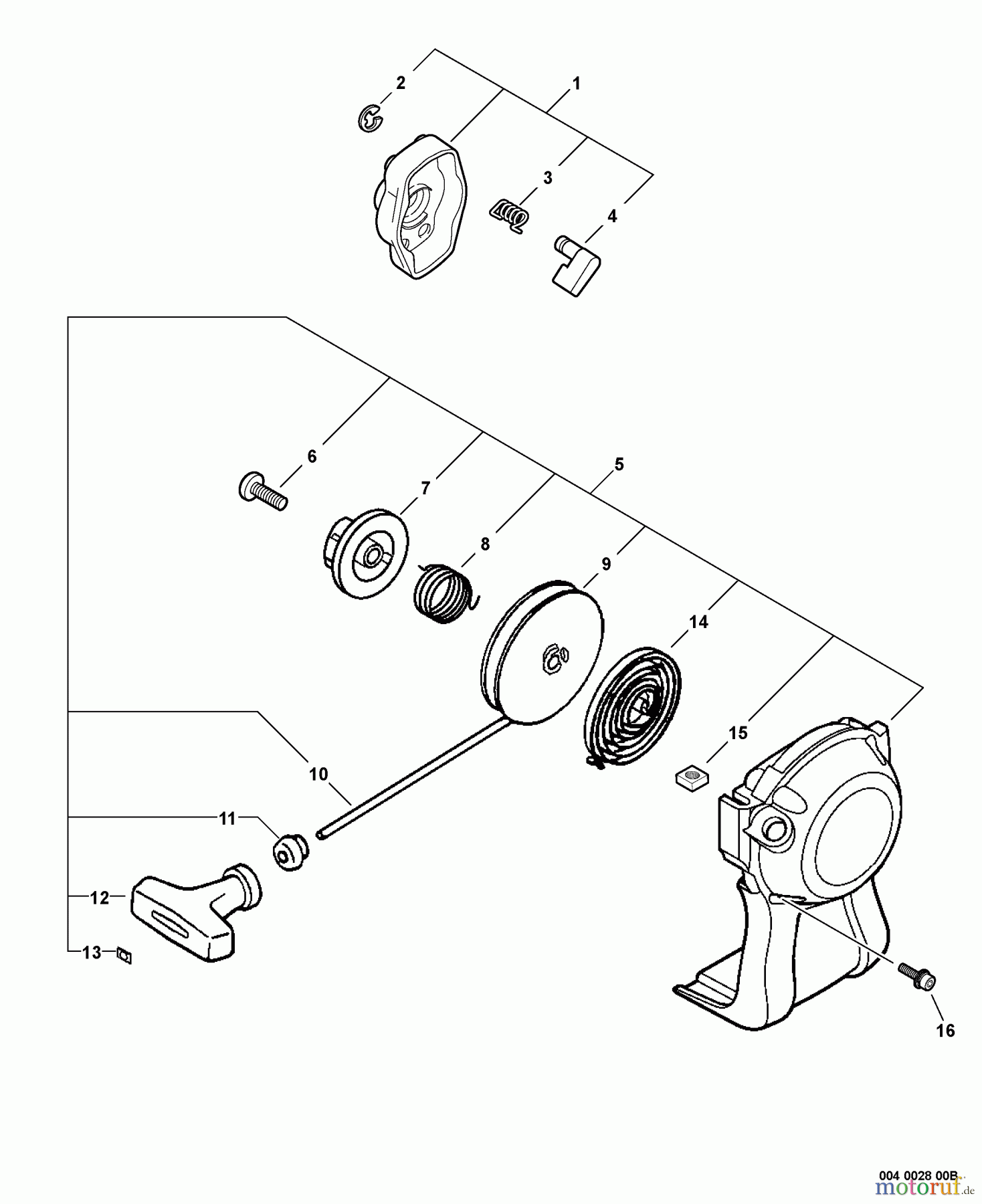 2
1
3
4
6
5
7
8
9
14
15
10
11
12
13
16
004 0028 00B
motoruf.de