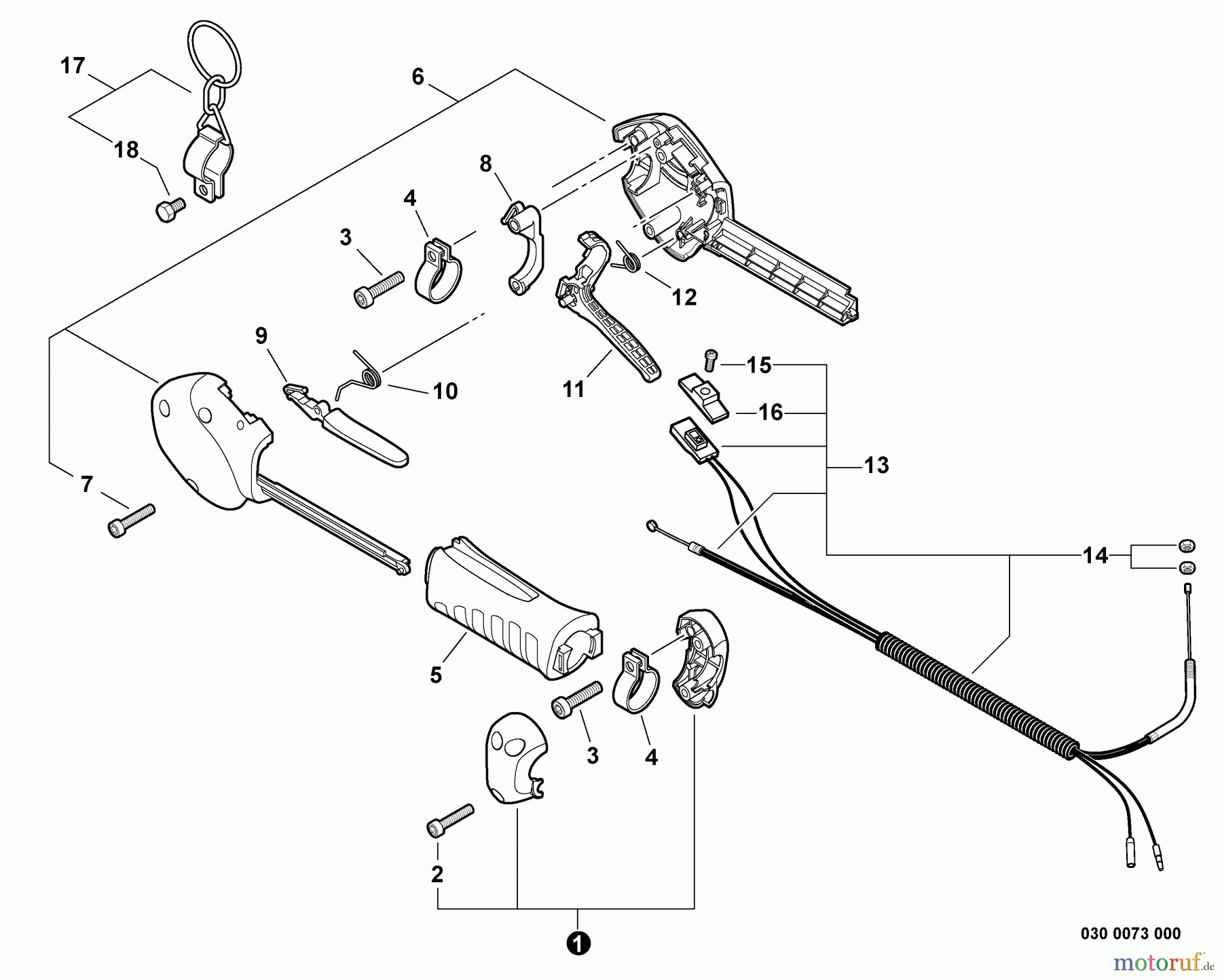 17
6
18
8
4
3
12
9
10
11
15
16
13
7
14
5
3
4
2
1
030 0073 000
motoruf.de