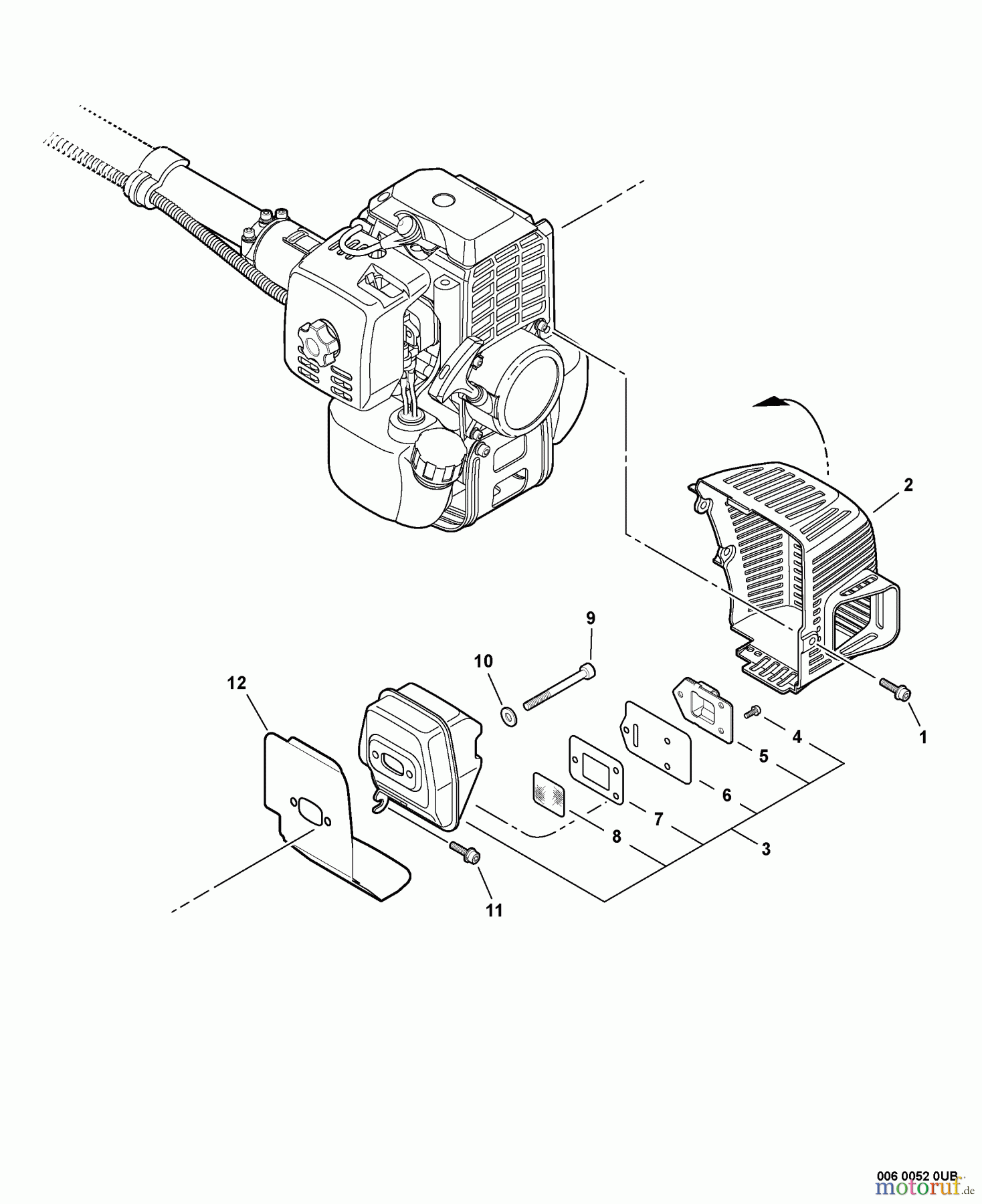 2

9

10

12

4

1

5

6

7

8

3

11

006 0052 0UB

motoruf.de