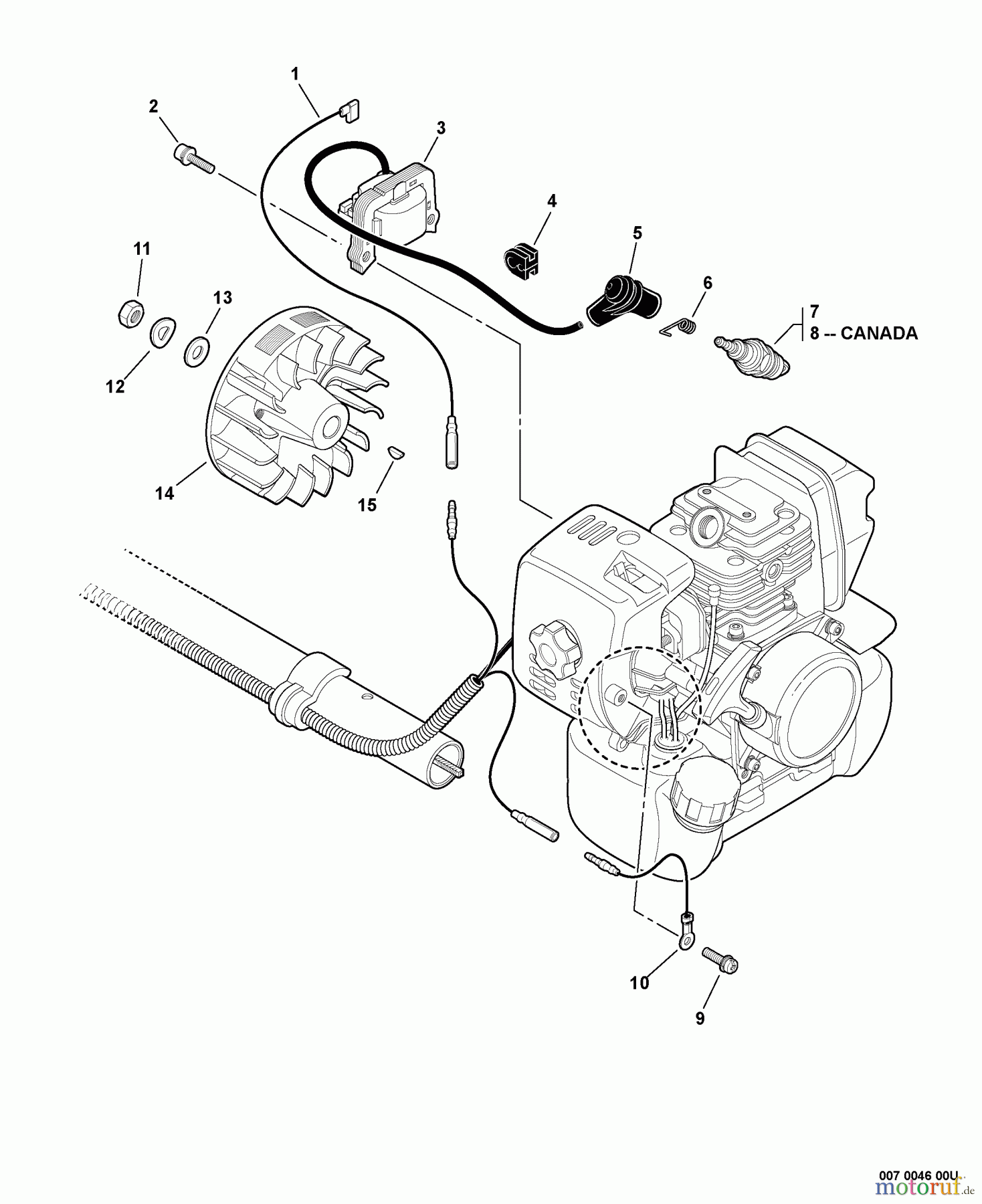 1
2
3
4
5
6
7
8 -- CANADA
11
13
12
14
15
10
9
007 0046 00U
motoruf.de