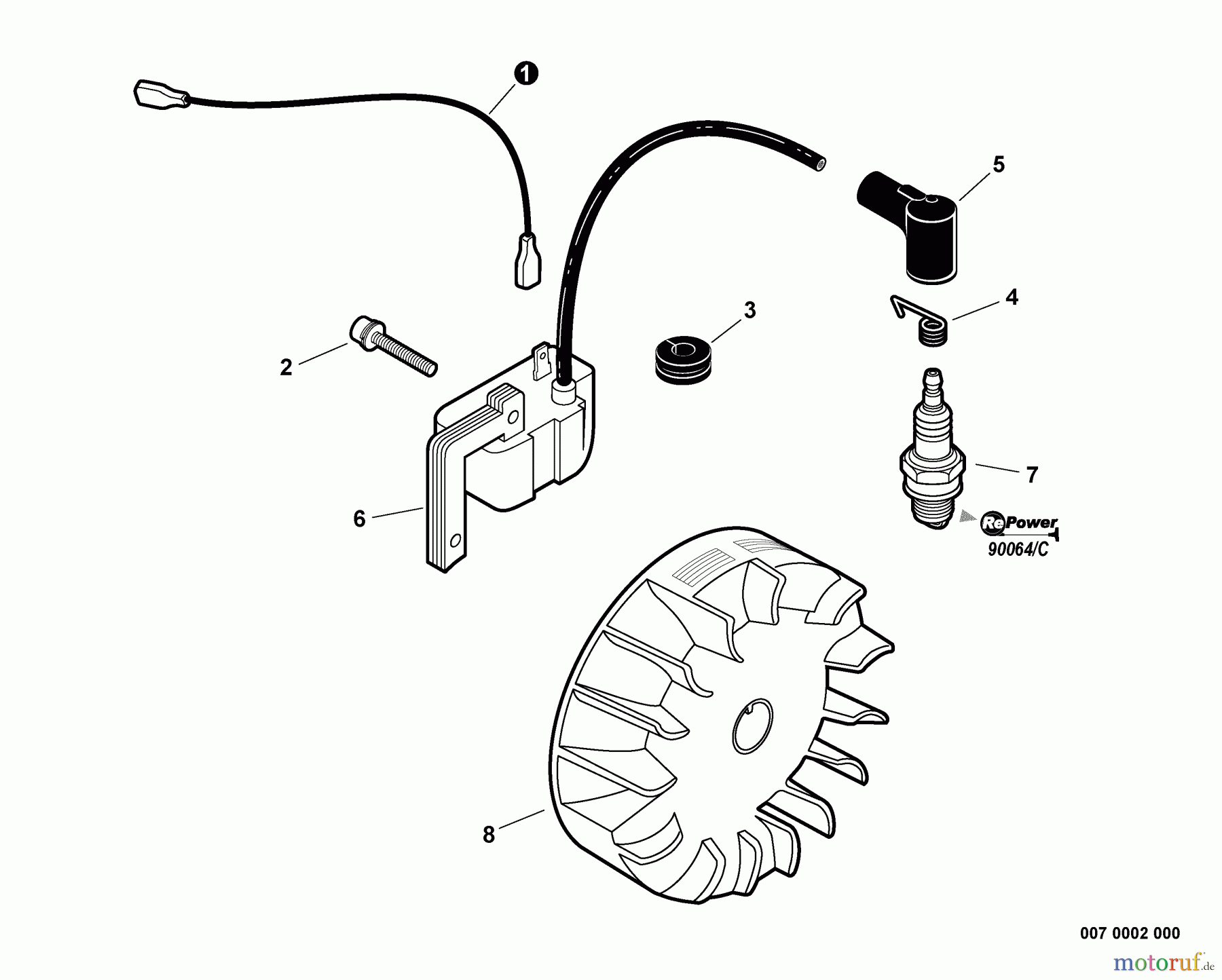 1
5
3
4
2
7
6
RePower
90064/C
8
007 0002 000
motoruf.de