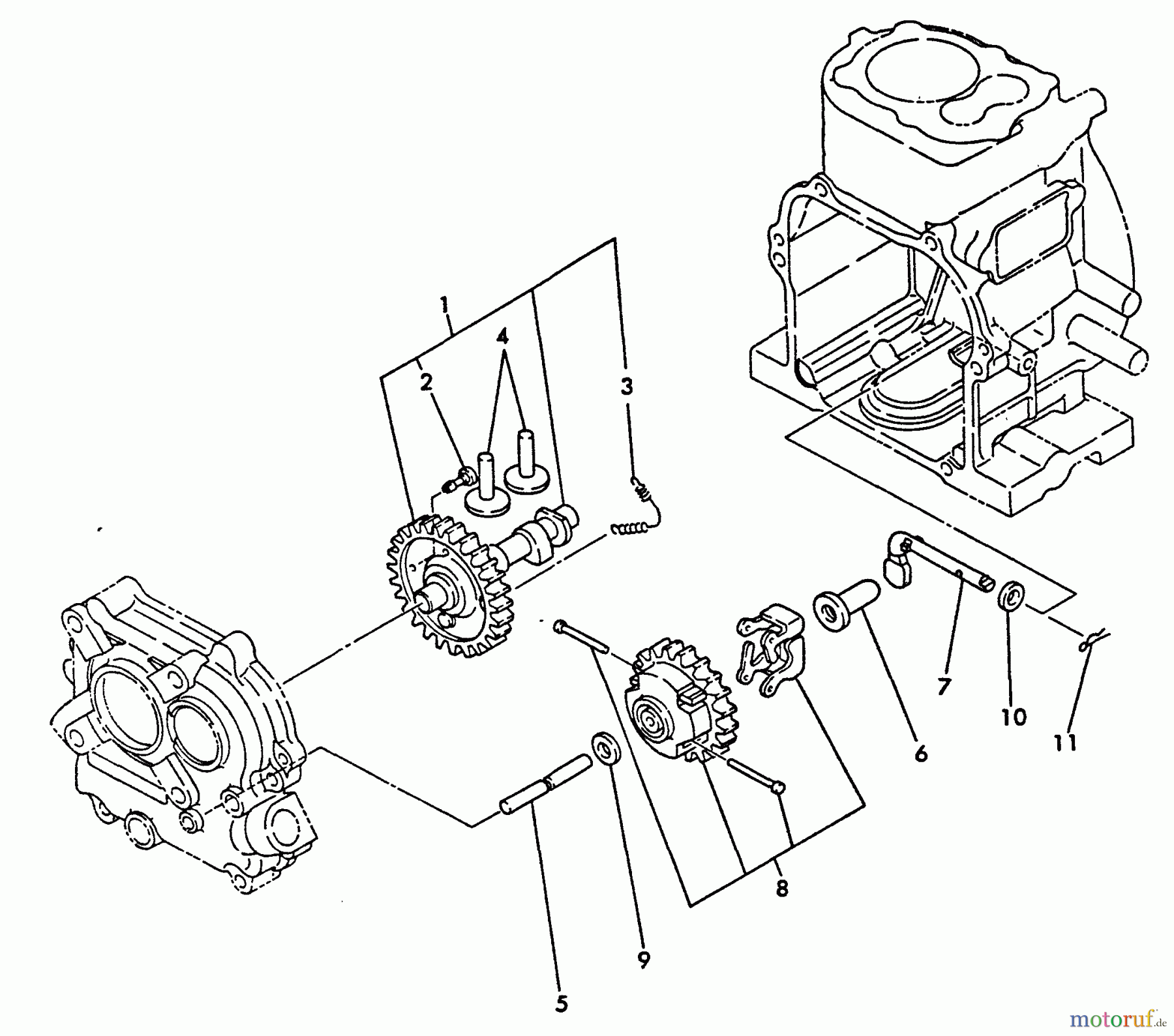 1
4
2
3
7
10
11
6
8
9
5
motoruf.de