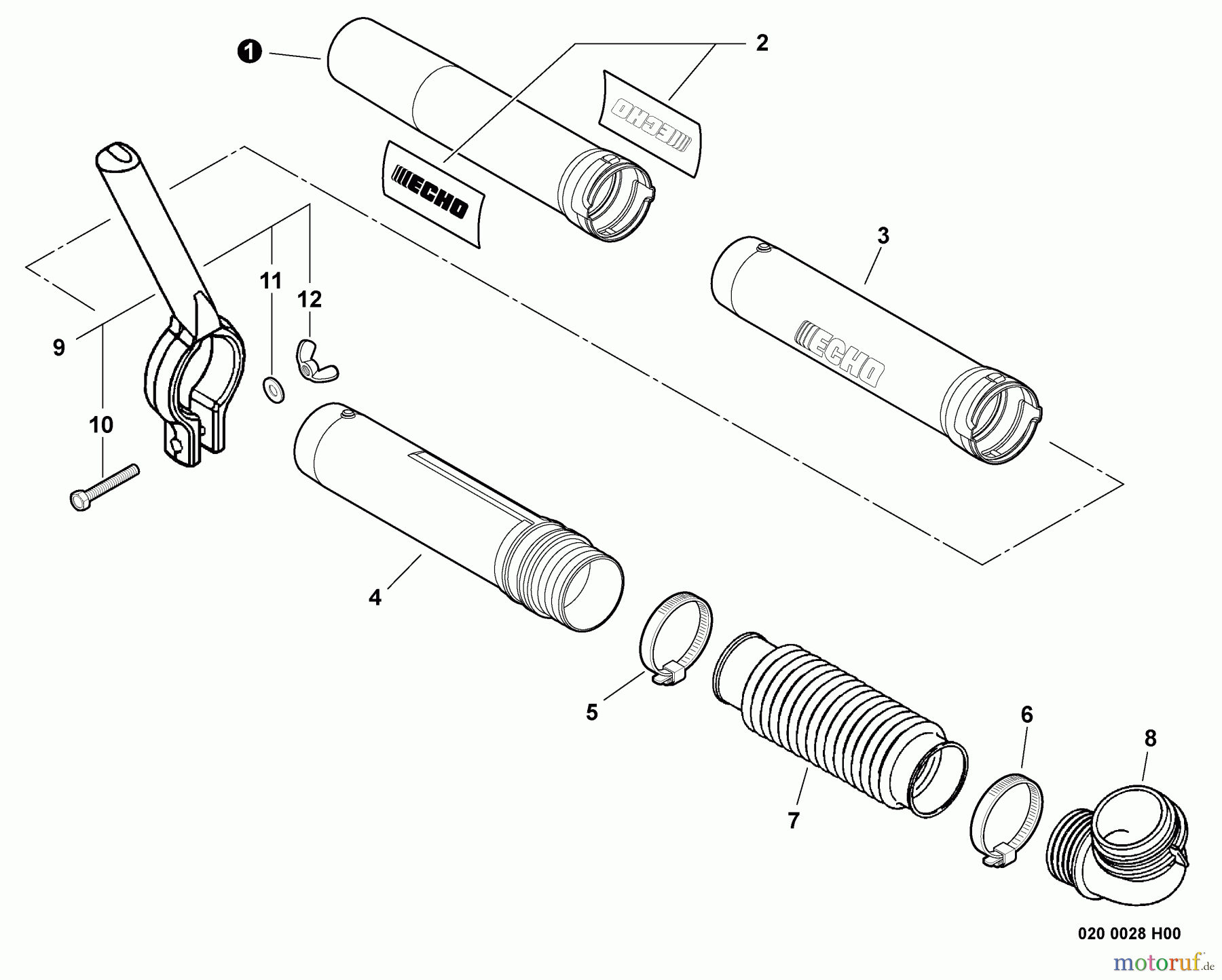 1
2
ECHO
ECHO
3
ECHO
11
12
9
10
4
5
7
6
8
020 0028 H00
motoruf.de