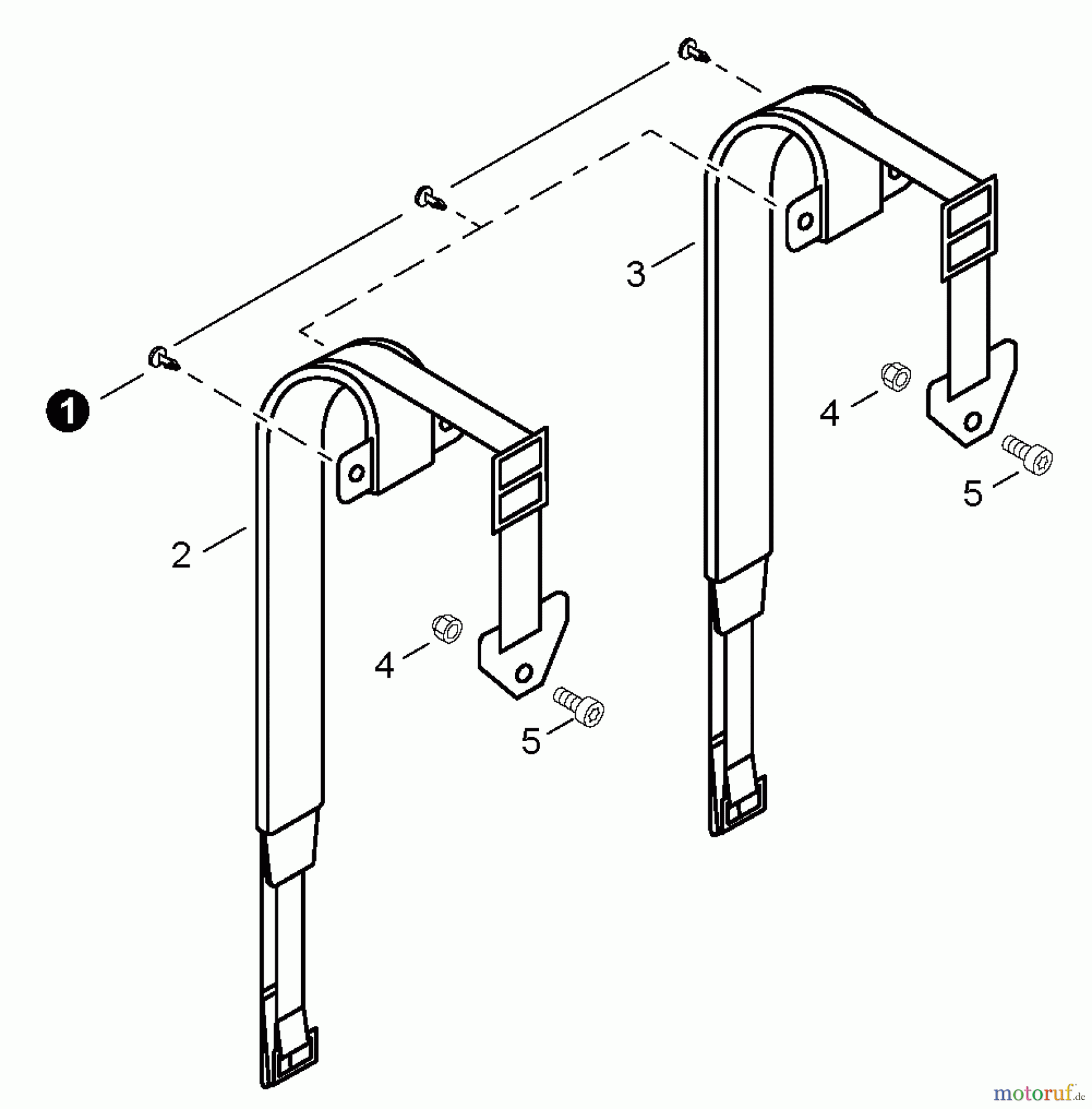 1
2
3
4
5
4
5
motoruf.de