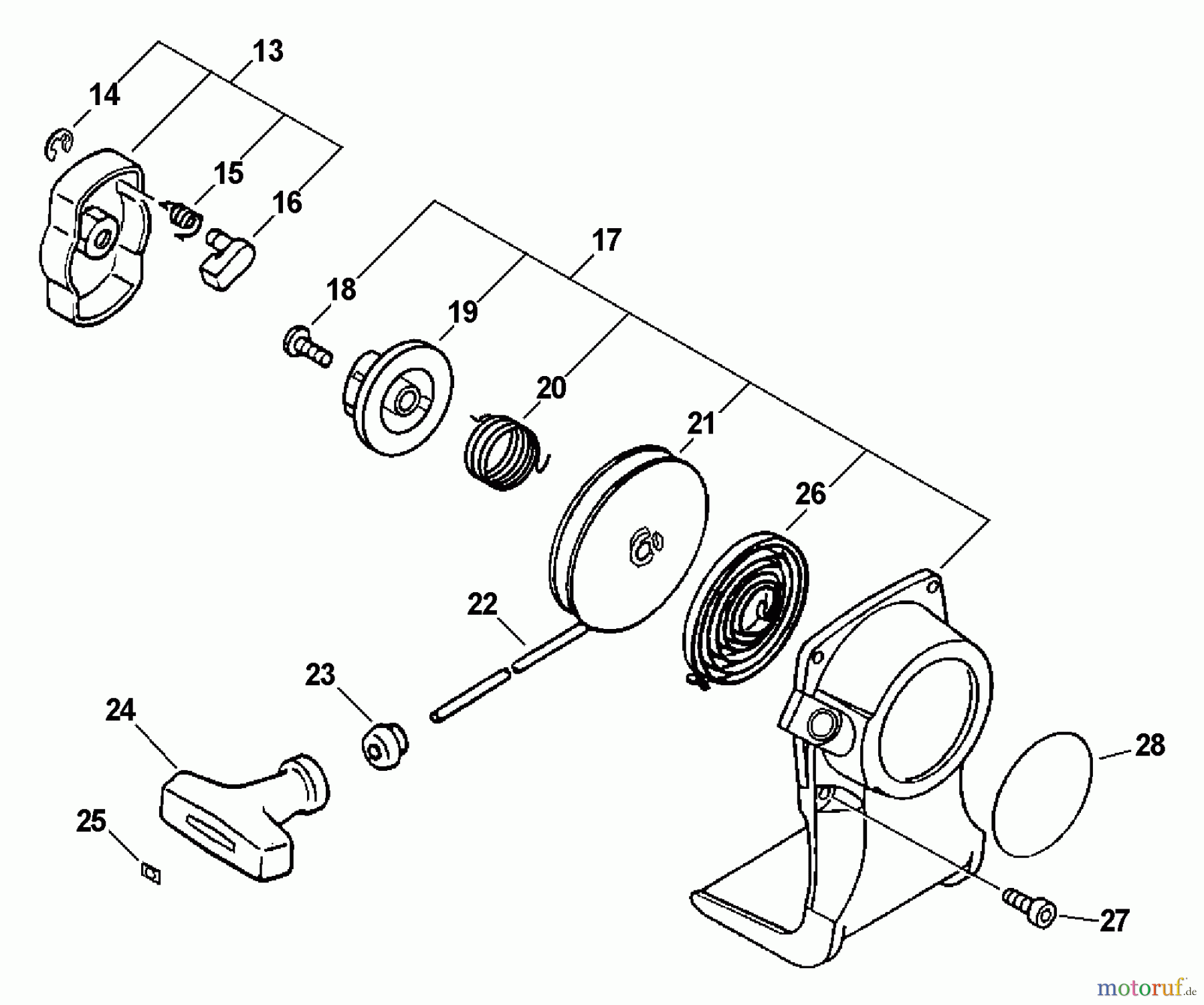 13
14
15
16
17
18
19
20
21
26
22
23
24
25
28
27
motoruf.de