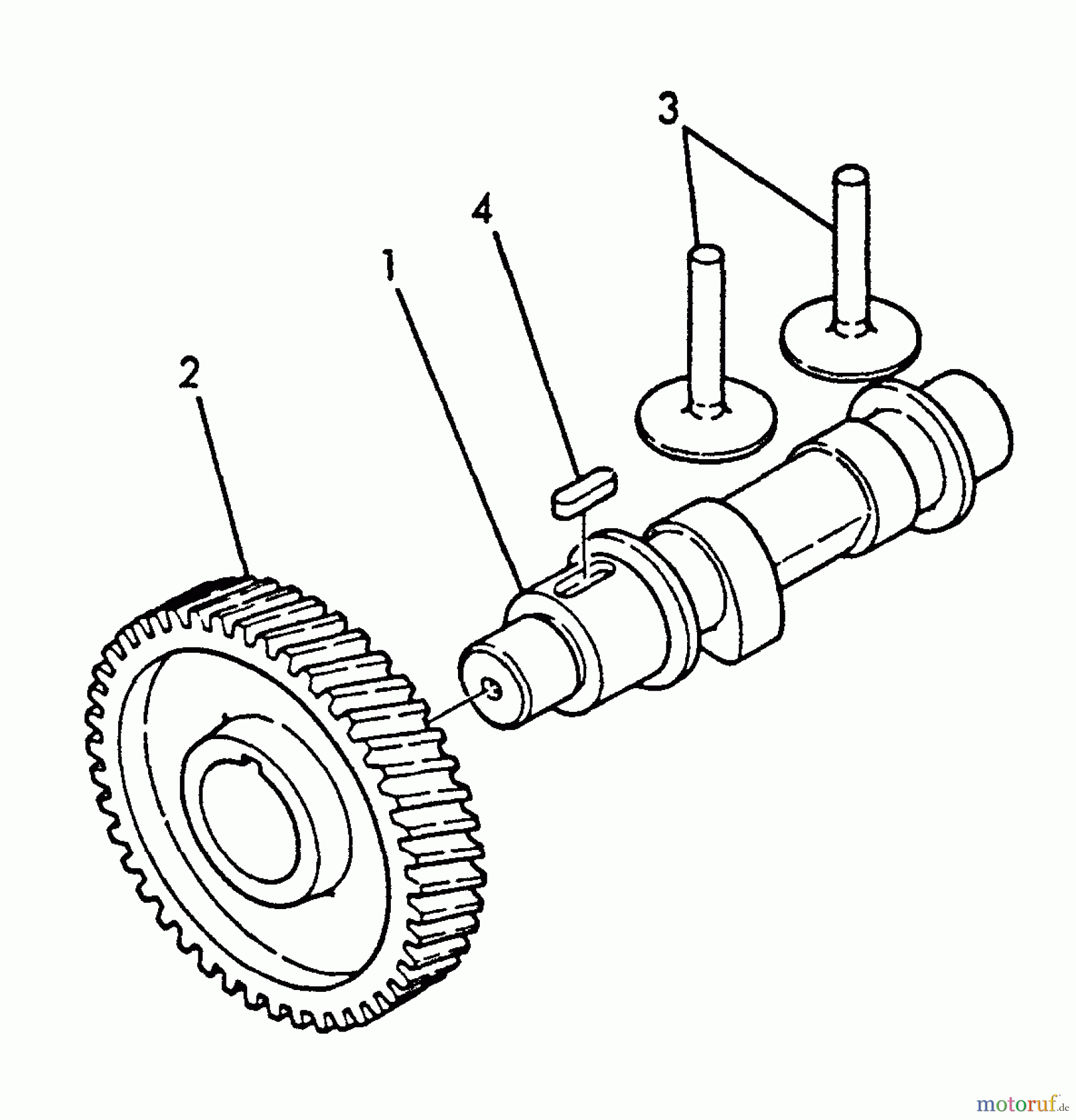 3
4
1
2
motoruf.de