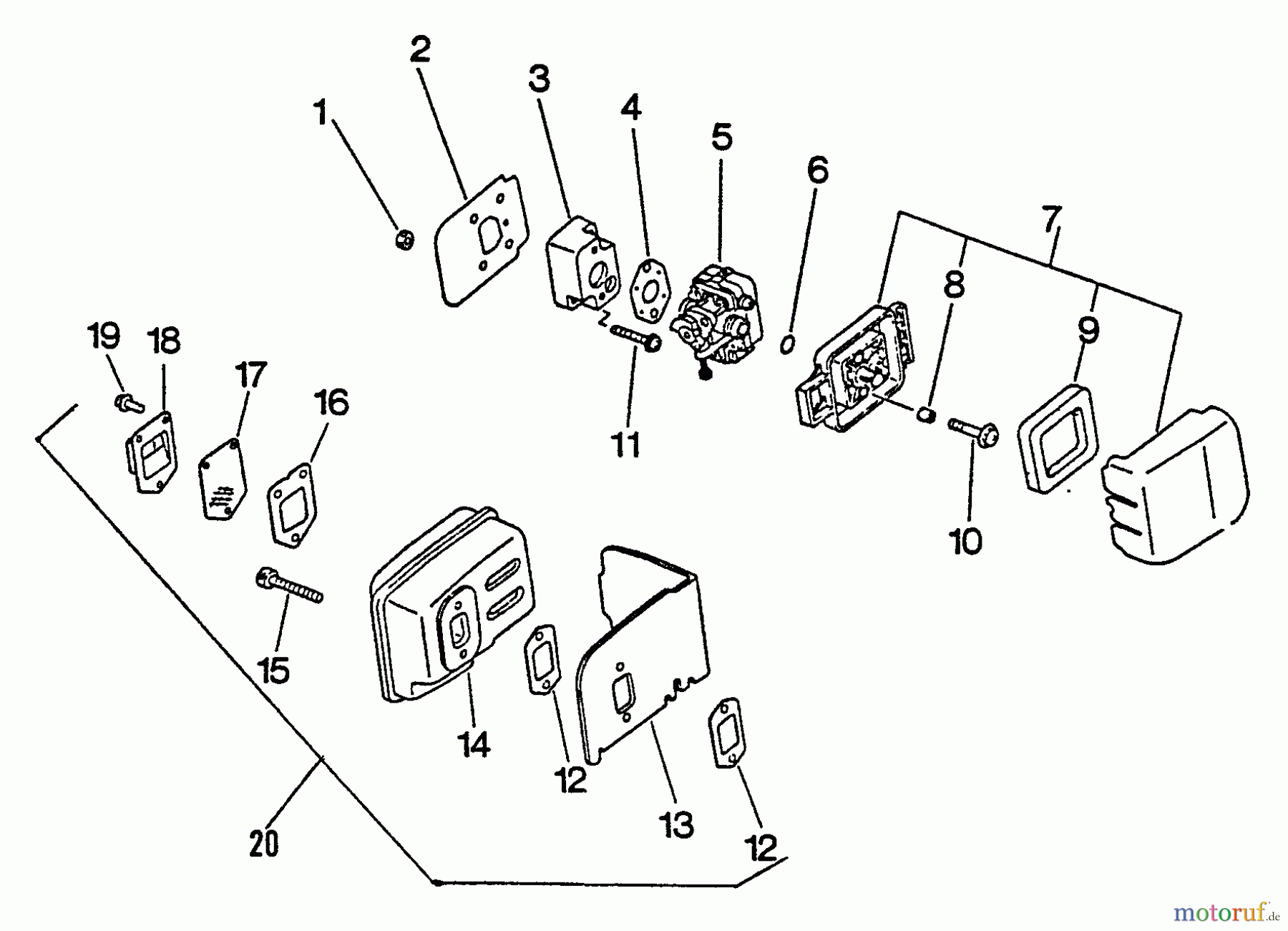 2
3
1
4
5
6
7
8
8
9
19
18
17
16
11
10
15
14
12
13
12
20
motoruf.de