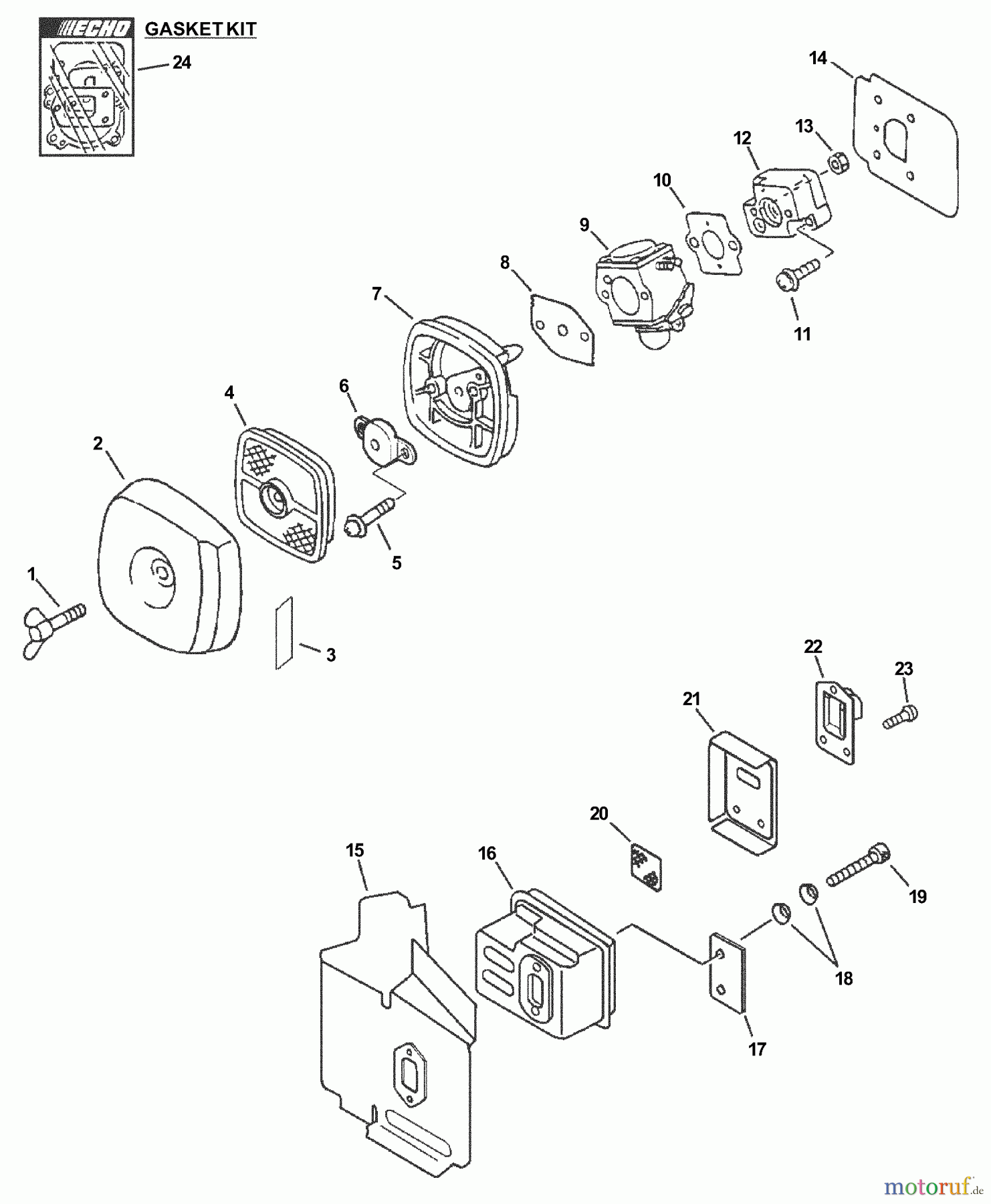 ECHO GASKET KIT
24
14
13
12
10
9
8
7
11
6
4
2
5
1
3
22
23
21
20
15
16
19
18
17
motoruf.de