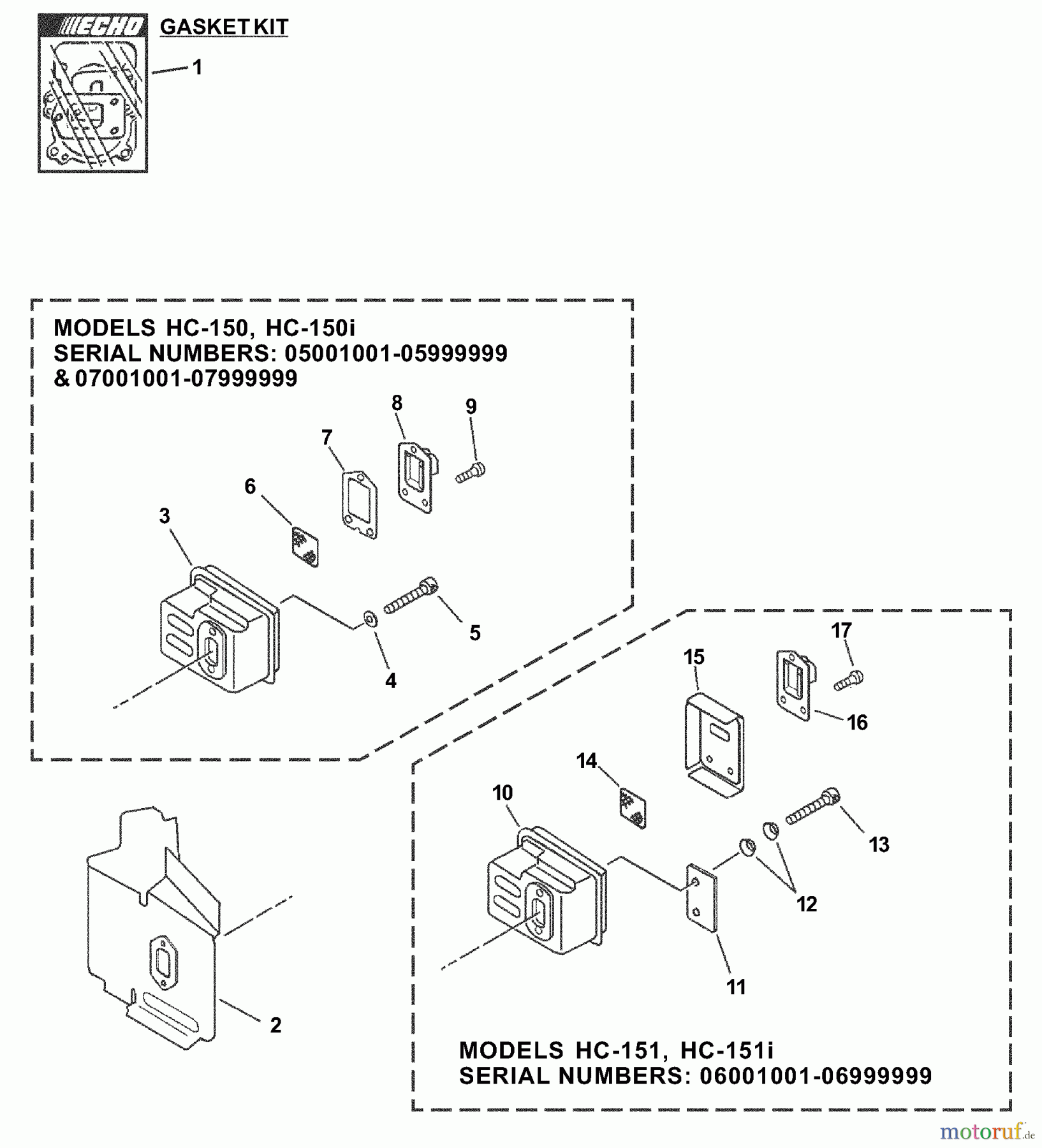 ECHO
GASKET KIT
1

MODELS HC-150, HC-150i
SERIAL NUMBERS: 05001001-05999999
& 07001001-07999999

8
9
7
6
3
5
4

17
15
16
14
10
13
12
11
2

MODELS HC-151, HC-151i
SERIAL NUMBERS: 06001001-06999999

motoruf.de