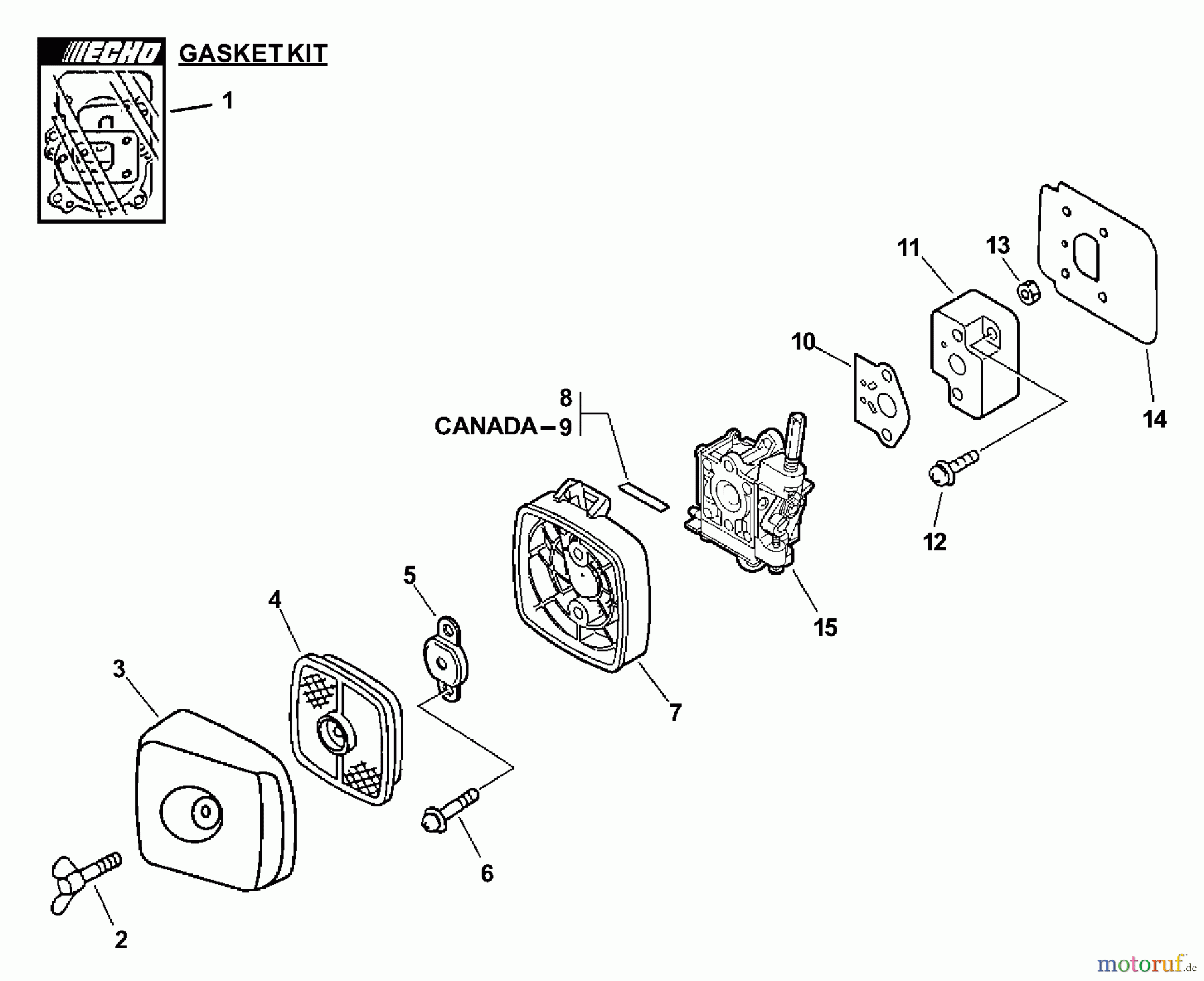 ECHO
GASKET KIT

1

11
13
14
10
8
CANADA -- 9
12
15
5
4
7
3
6
2

motoruf.de