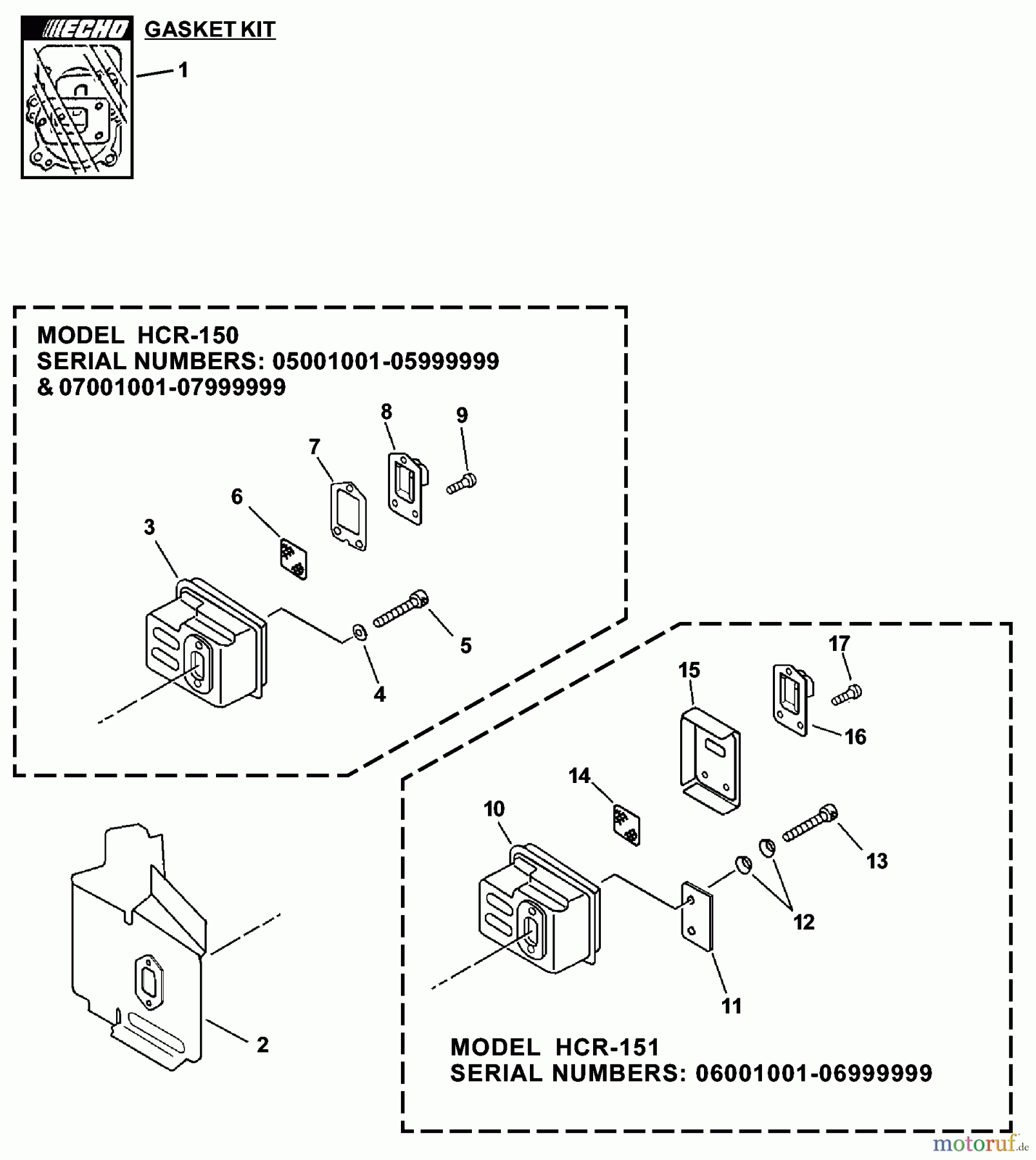 ECHO
GASKET KIT
1

MODEL HCR-150
SERIAL NUMBERS: 05001001-05999999
& 07001001-07999999

8
9
7
6
3
5
4

17
15
16
14
10
13
12
11
2

MODEL HCR-151
SERIAL NUMBERS: 06001001-06999999

motoruf.de