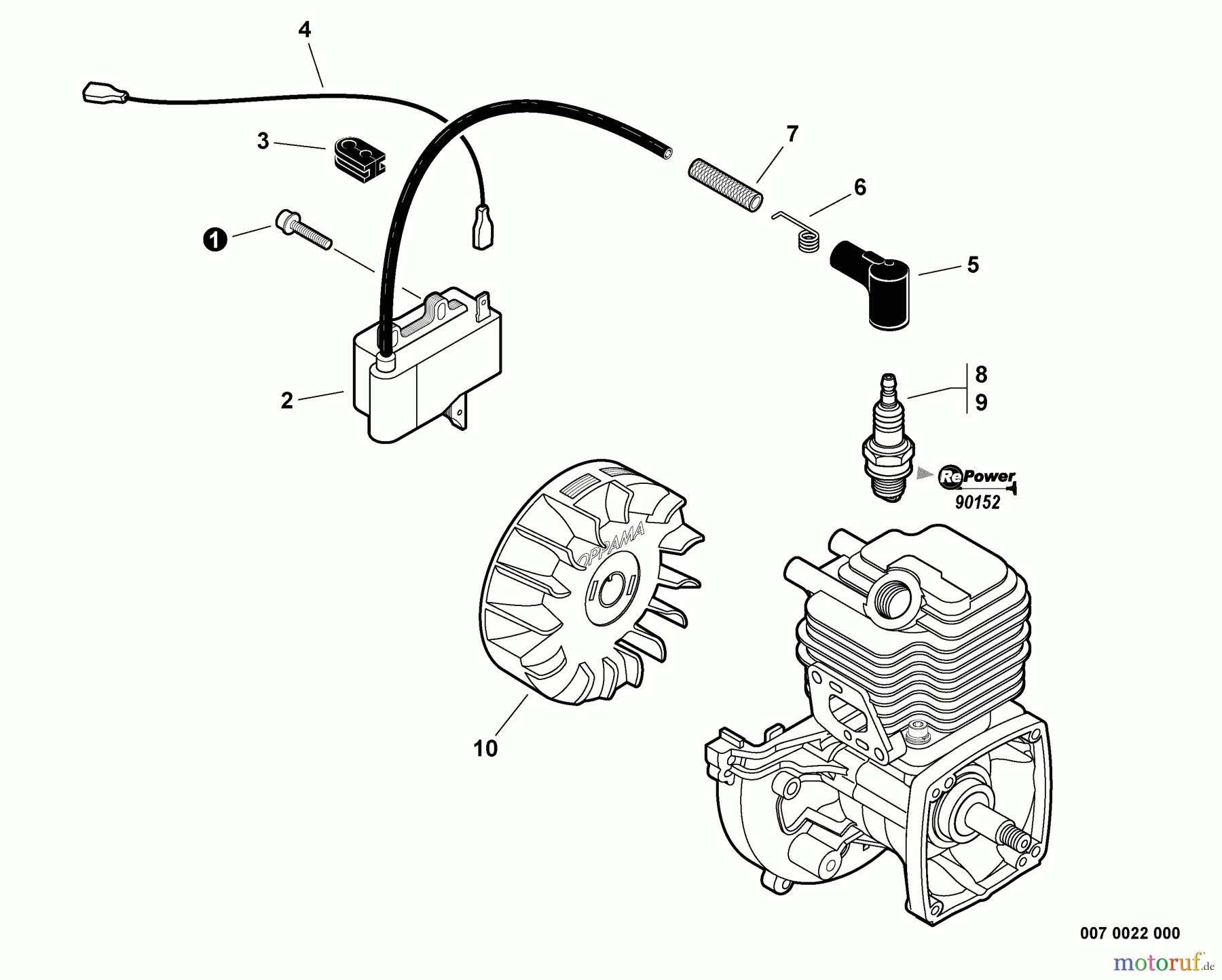 4

3

7

6

1

5

2

8

9

RePower

90152

OPPAMA

10

007 0022 000

motoruf.de