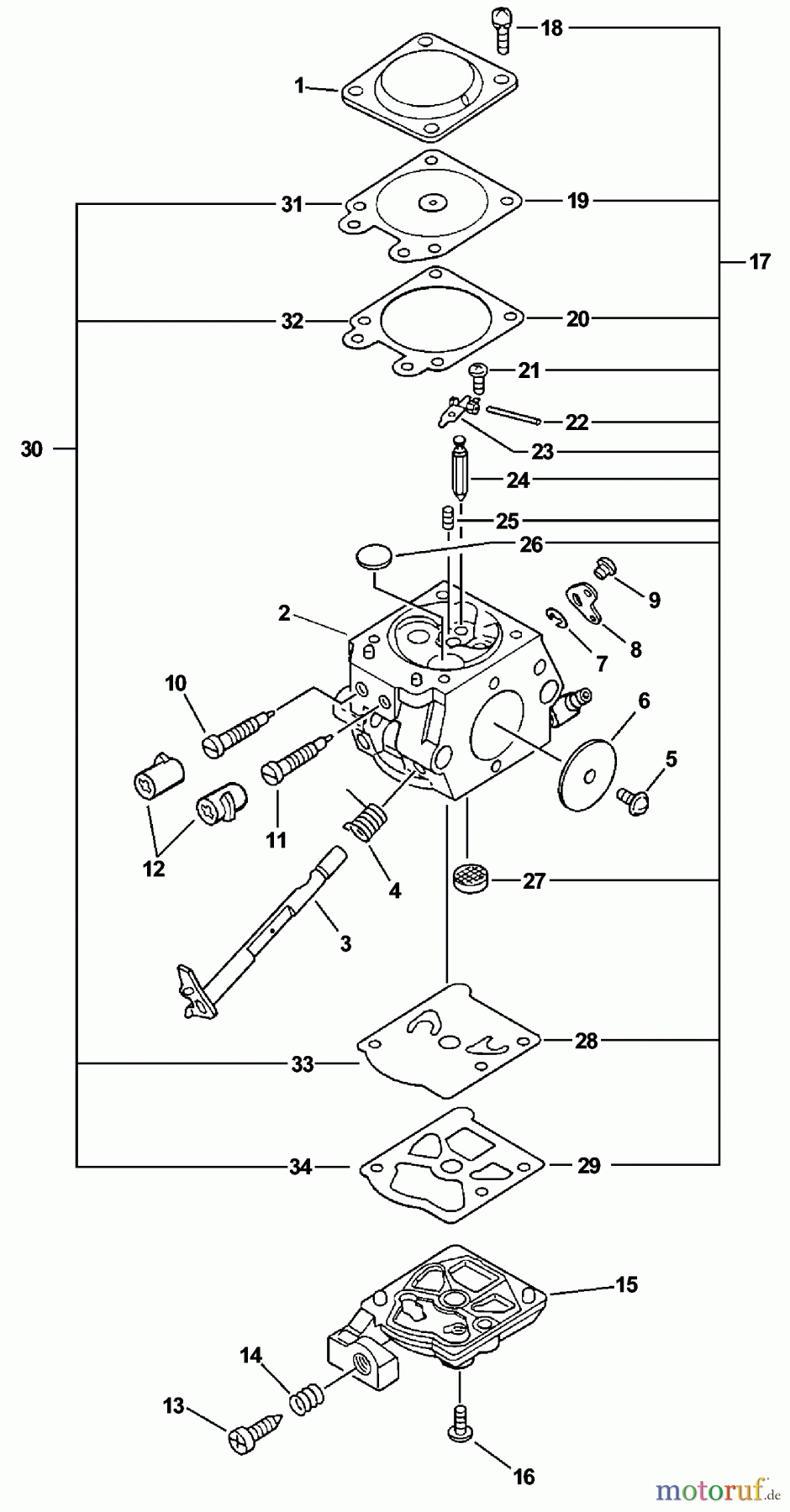 18
1
31
19
17
32
20
21
22
23
30
24
25
26
9
2
8
7
10
6
5
11
12
4
27
3
28
33
34
29
15
14
13
16
motoruf.de