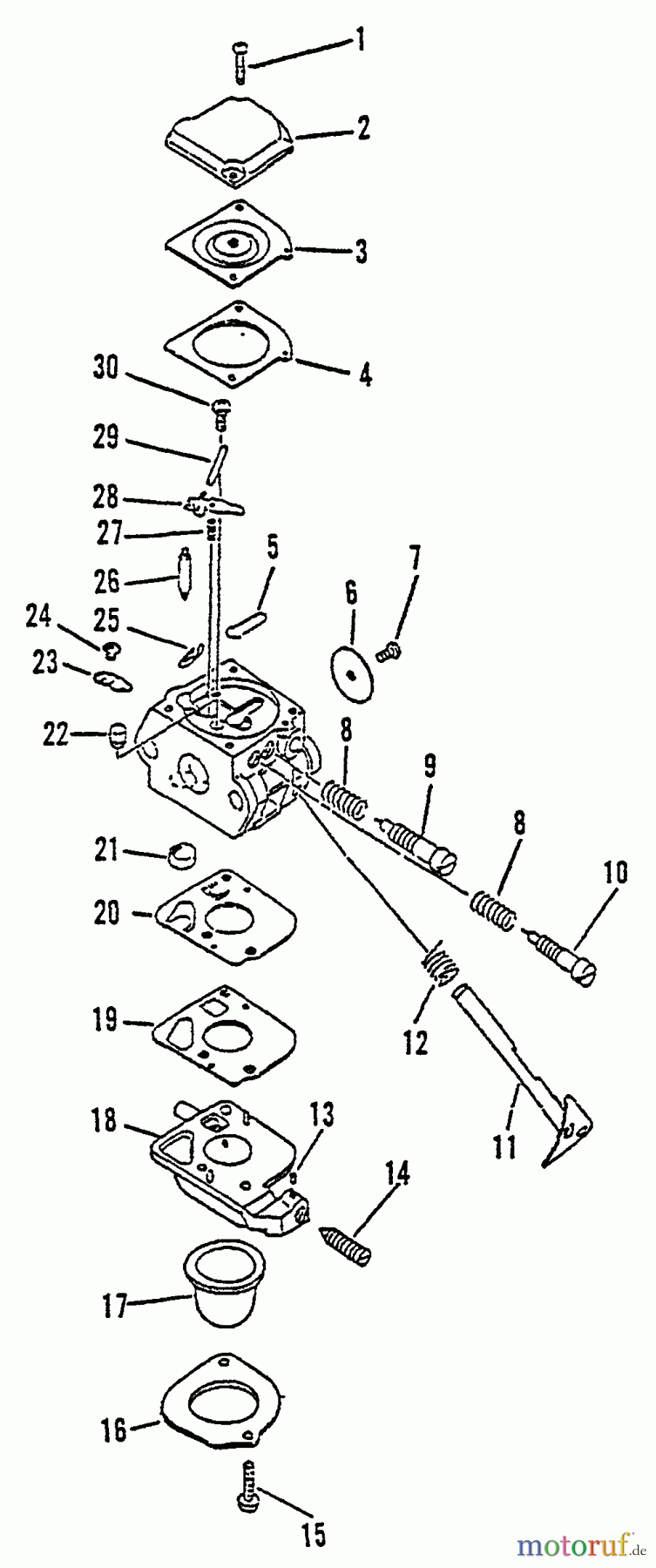 1
2
3
4
30
29
28
27
26
5
7
6
24
25
23
22
8
9
8
10
21
20
12
19
11
18
13
14
17
16
15
motoruf.de