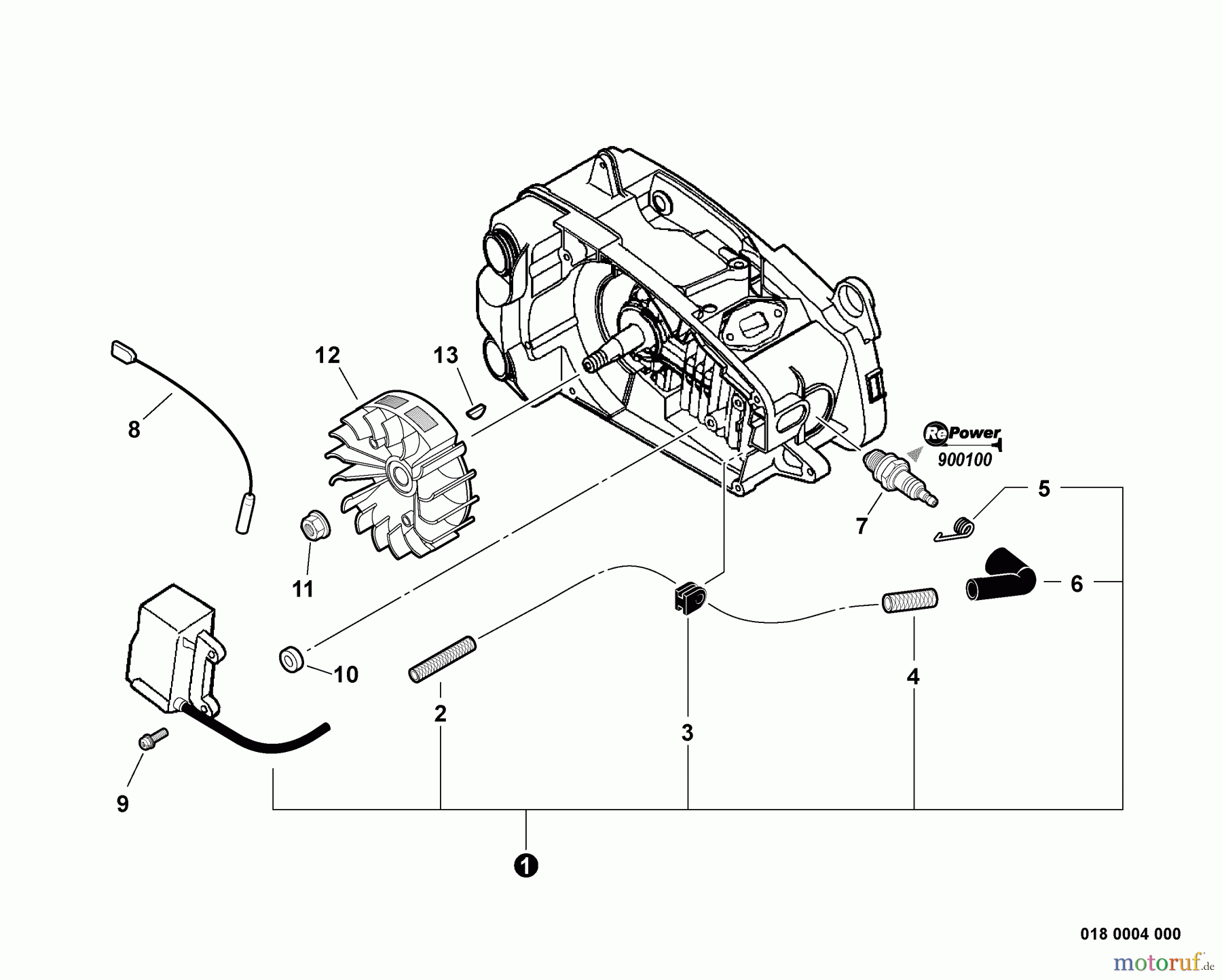 12
13
8
RePower
900100
5
7
11
6
10
4
2
3
9
1
018 0004 000
motoruf.de