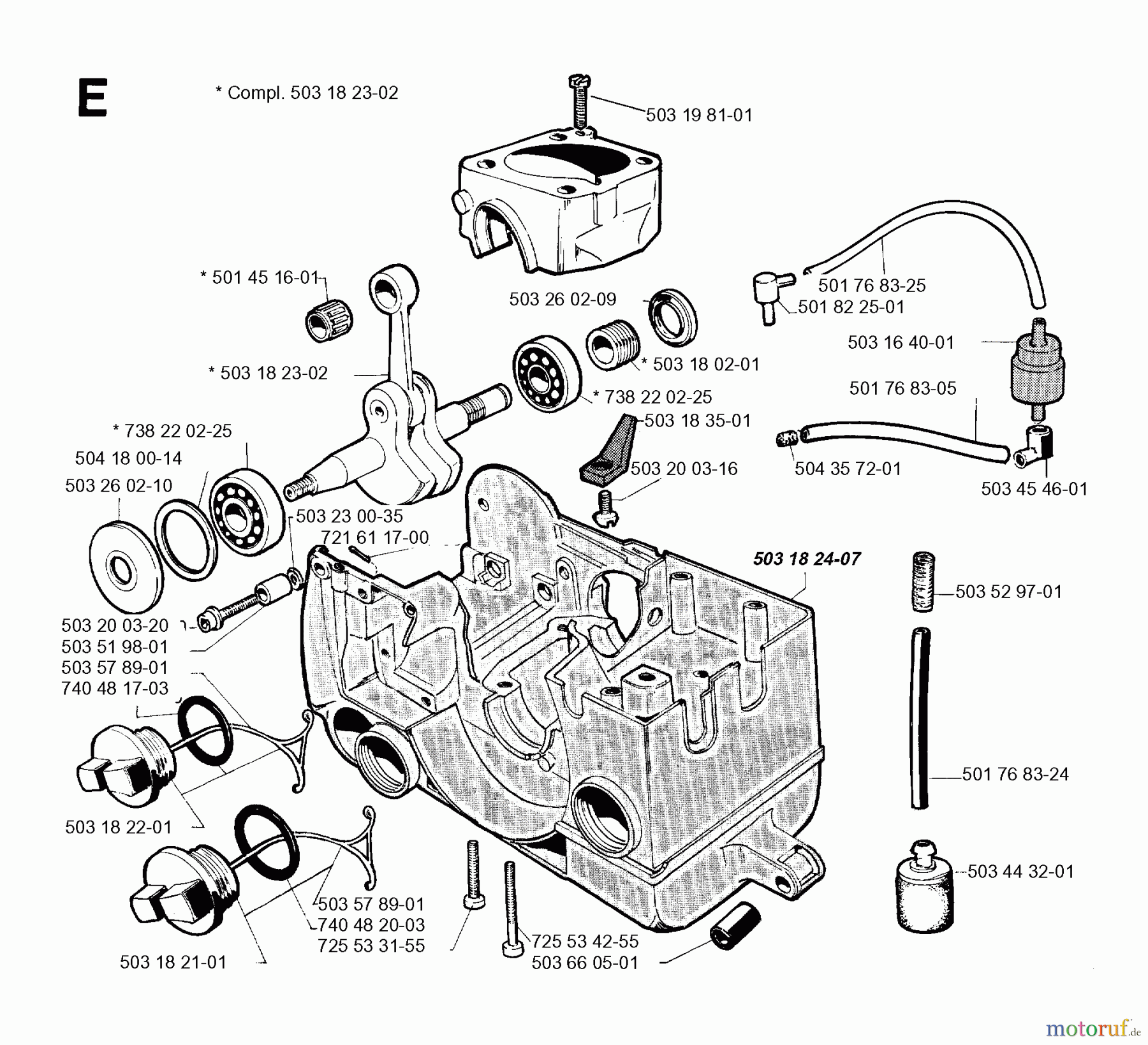 E

* Compl. 503 18 23-02

503 19 81-01

* 501 45 16-01

503 26 02-09

501 76 83-25

501 82 25-01

503 16 40-01

* 503 18 23-02

* 503 18 02-01

501 76 83-05

* 738 22 02-25

503 18 35-01

* 738 22 02-25

504 18 00-14

503 20 03-16

504 35 72-01

503 45 46-01

503 26 02-10

503 23 00-35

721 61 17-00

503 18 24-07

503 52 97-01

503 20 03-20

503 51 98-01

503 57 89-01

740 48 17-03

501 76 83-24

503 18 22-01

503 44 32-01

503 57 89-01

740 48 20-03

725 53 31-55

725 53 42-55

503 66 05-01

503 18 21-01

motoruf.de