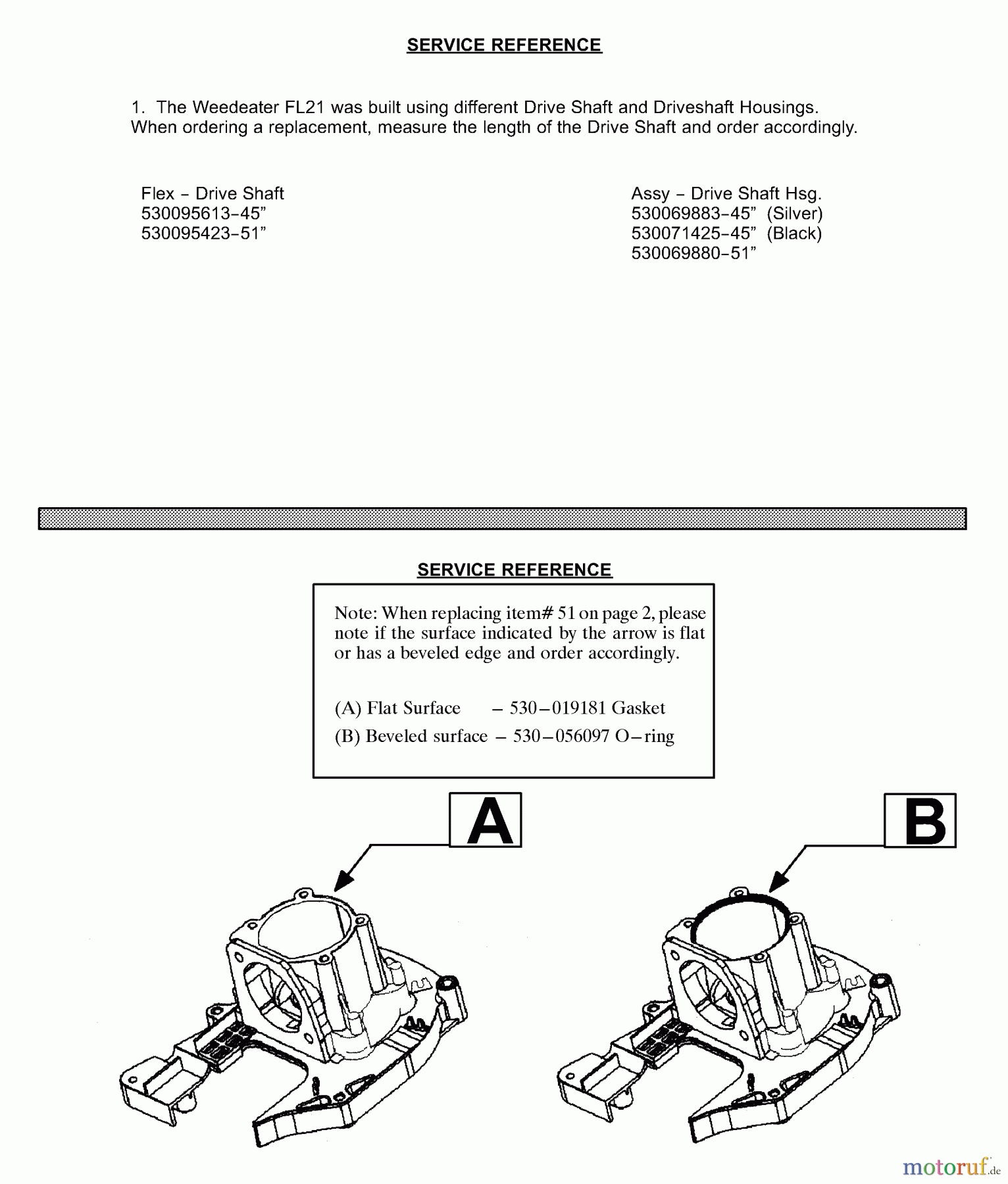 SERVICE REFERENCE

1. The Weedeater FL21 was built using different Drive Shaft and Driveshaft Housings. When ordering a replacement, measure the length of the Drive Shaft and order accordingly.

Flex - Drive Shaft
530095613-45”
530095423-51”

Assy - Drive Shaft Hsg.
530069883-45” (Silver)
530071425-45” (Black)
530069880-51”

SERVICE REFERENCE

Note: When replacing item# 51 on page 2, please note if the surface indicated by the arrow is flat or has a beveled edge and order accordingly.

(A) Flat Surface – 530–019181 Gasket
(B) Beveled surface – 530–056097 O–ring

A

B

motoruf.de