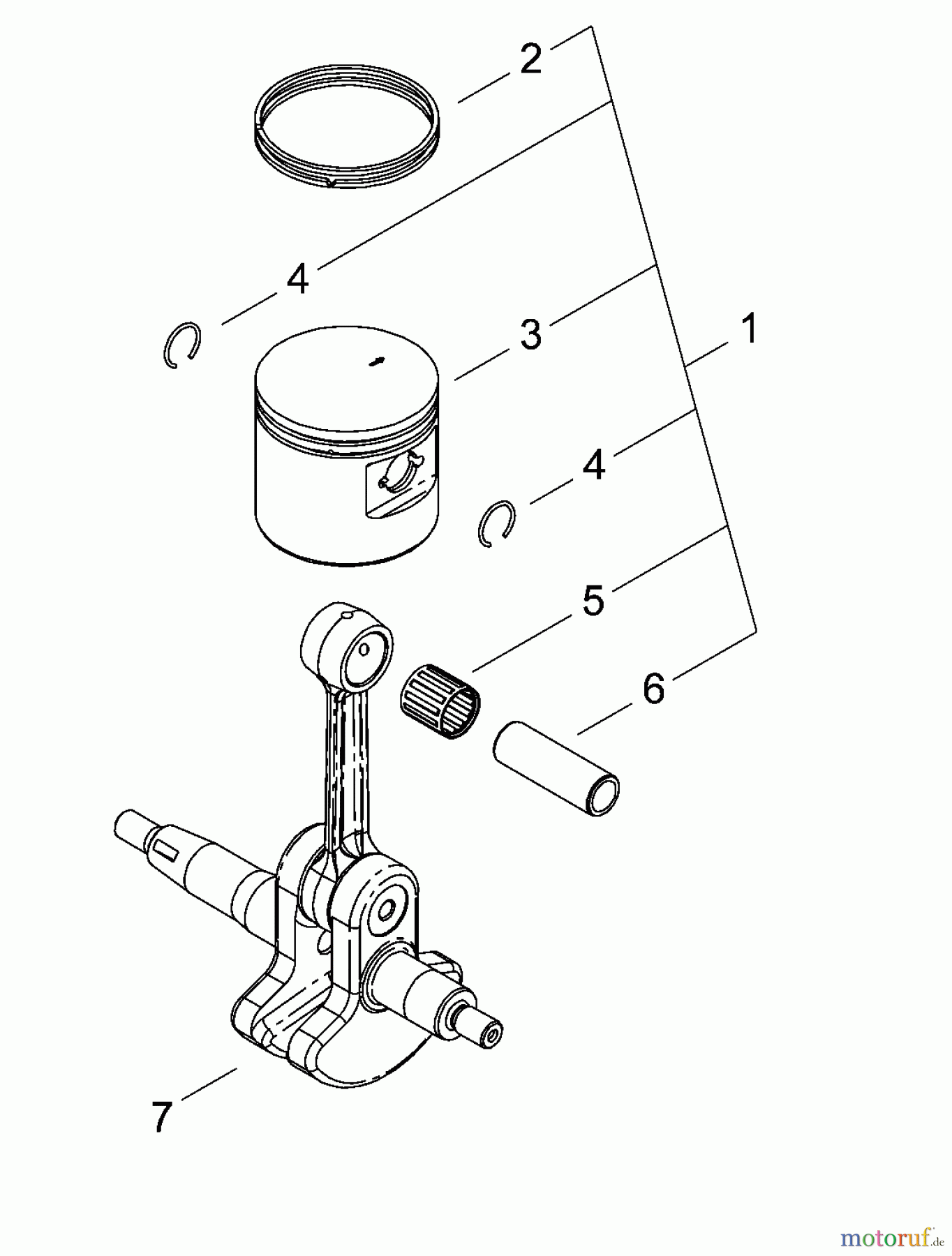 2
4
3
1
4
5
6
7
motoruf.de