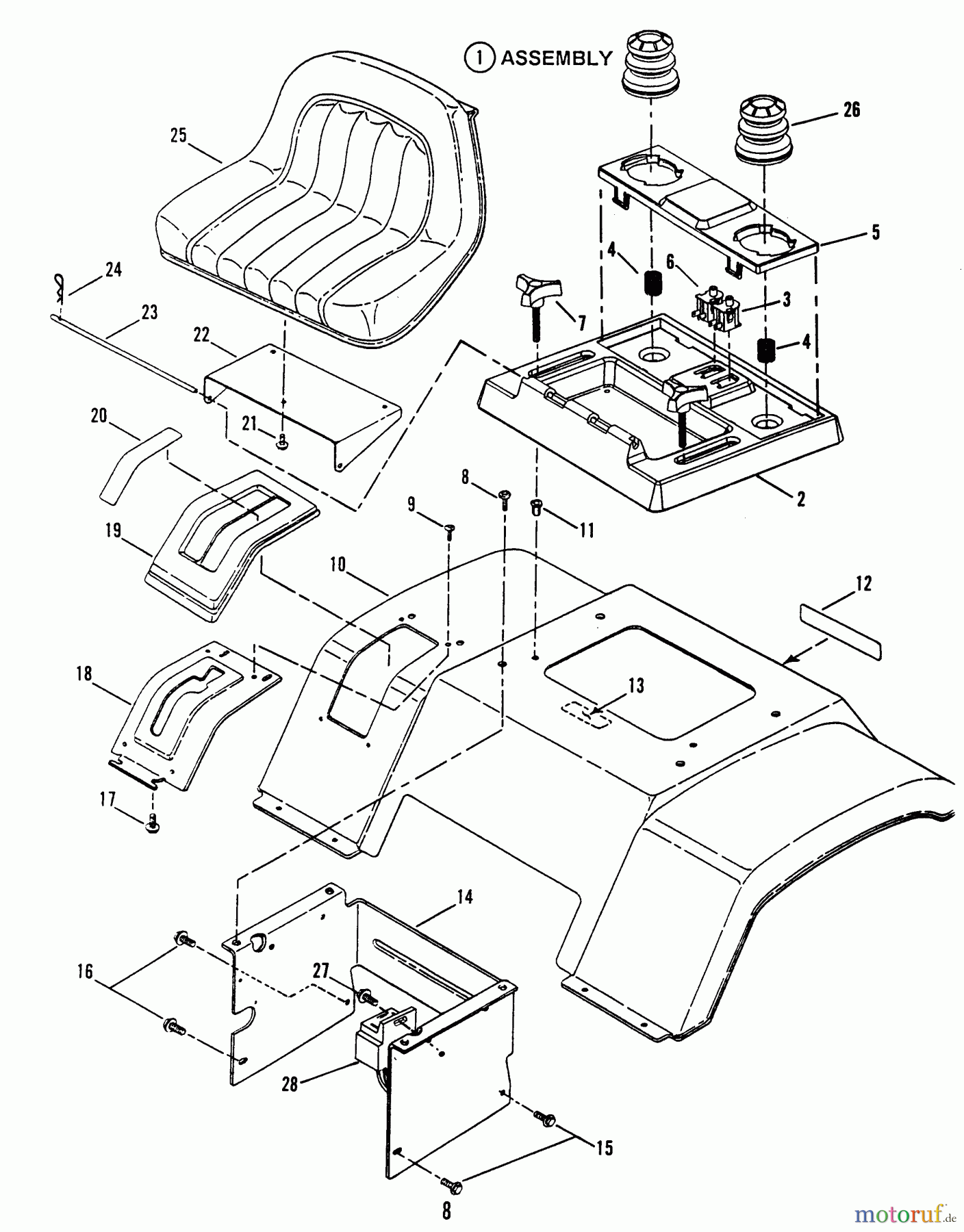 1 ASSEMBLY

26
25
5
4
6
3
24
7
4
23
22
20
21
8
9
11
2
19
10
12
18
13
17
14
16
27
28
15
8

motoruf.de