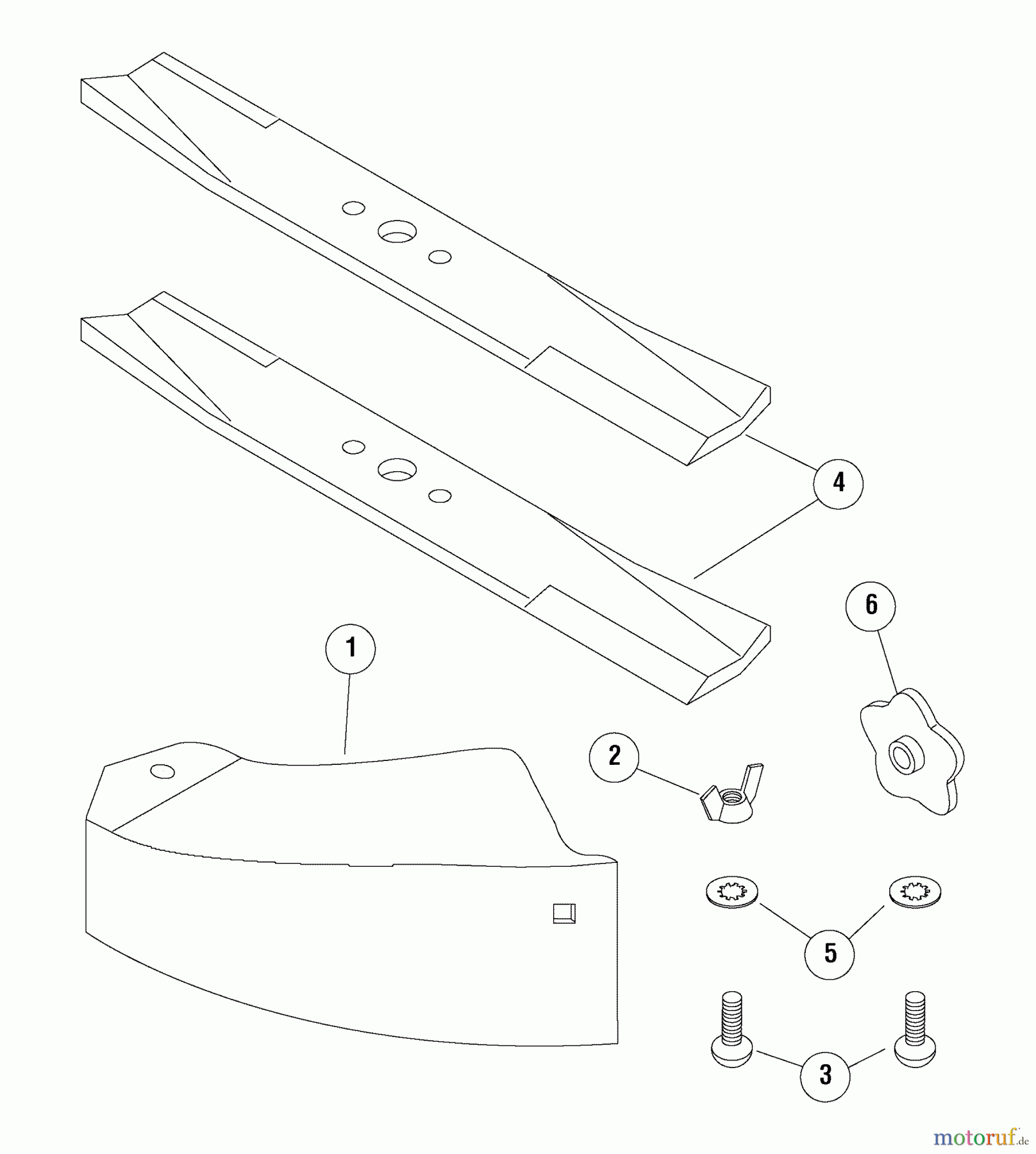 4

6

1

2

5

3

motoruf.de