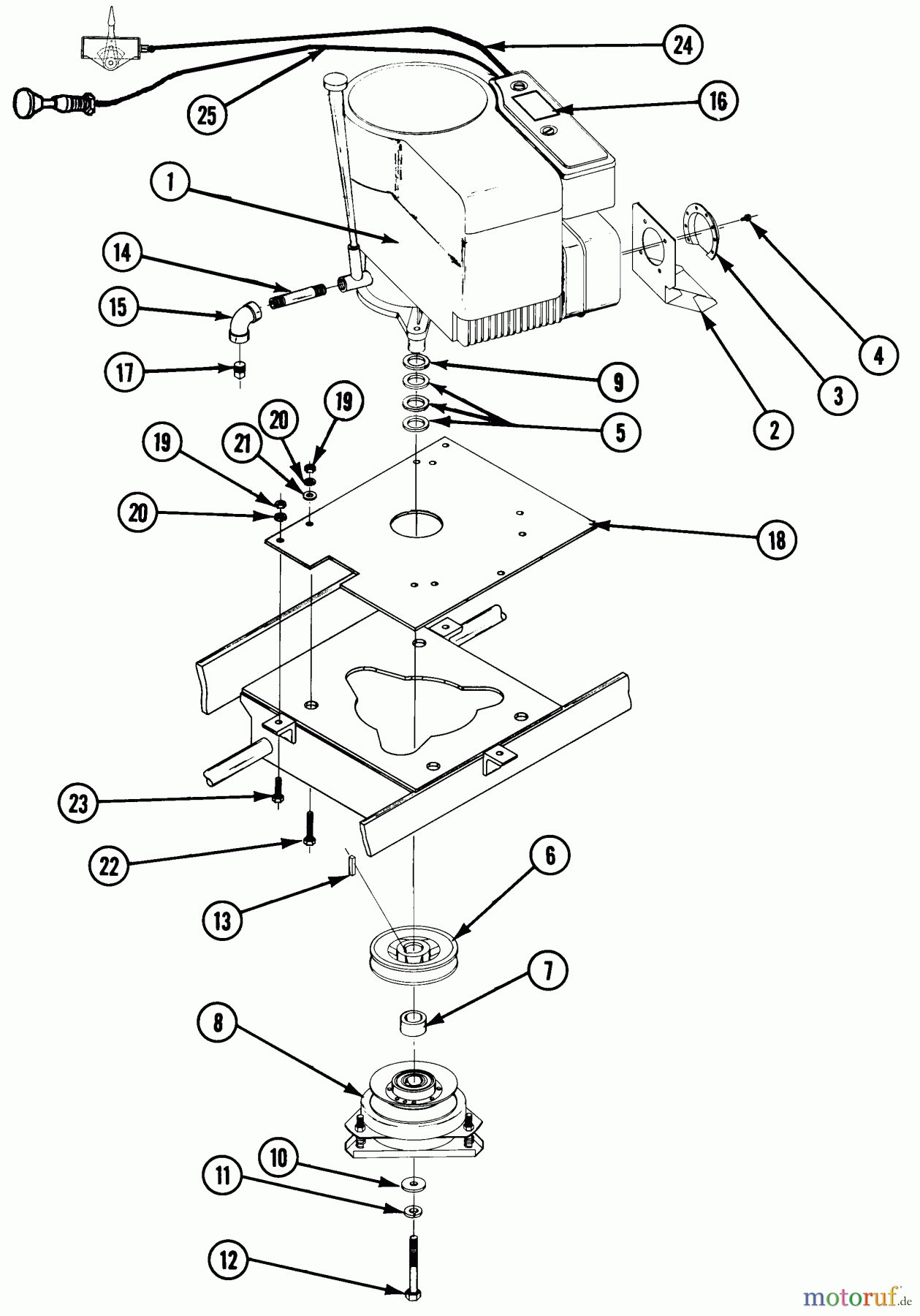 24
25
16
1
14
15
17
4
3
2
9
5
19
20
21
19
20
18
23
22
13
6
7
8
10
11
12
motoruf.de