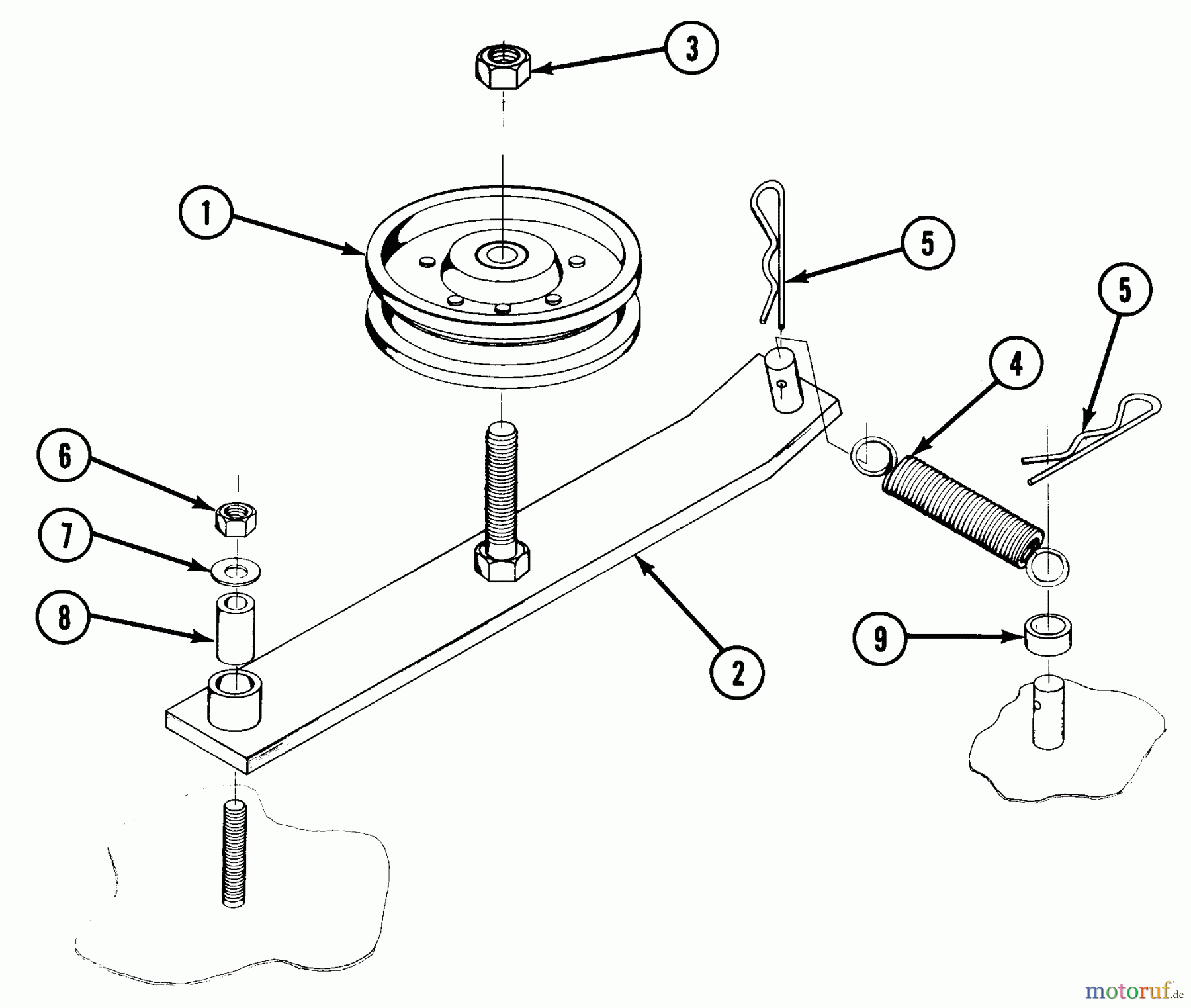 3

1

5

5

4

6

7

8

2

9

motoruf.de