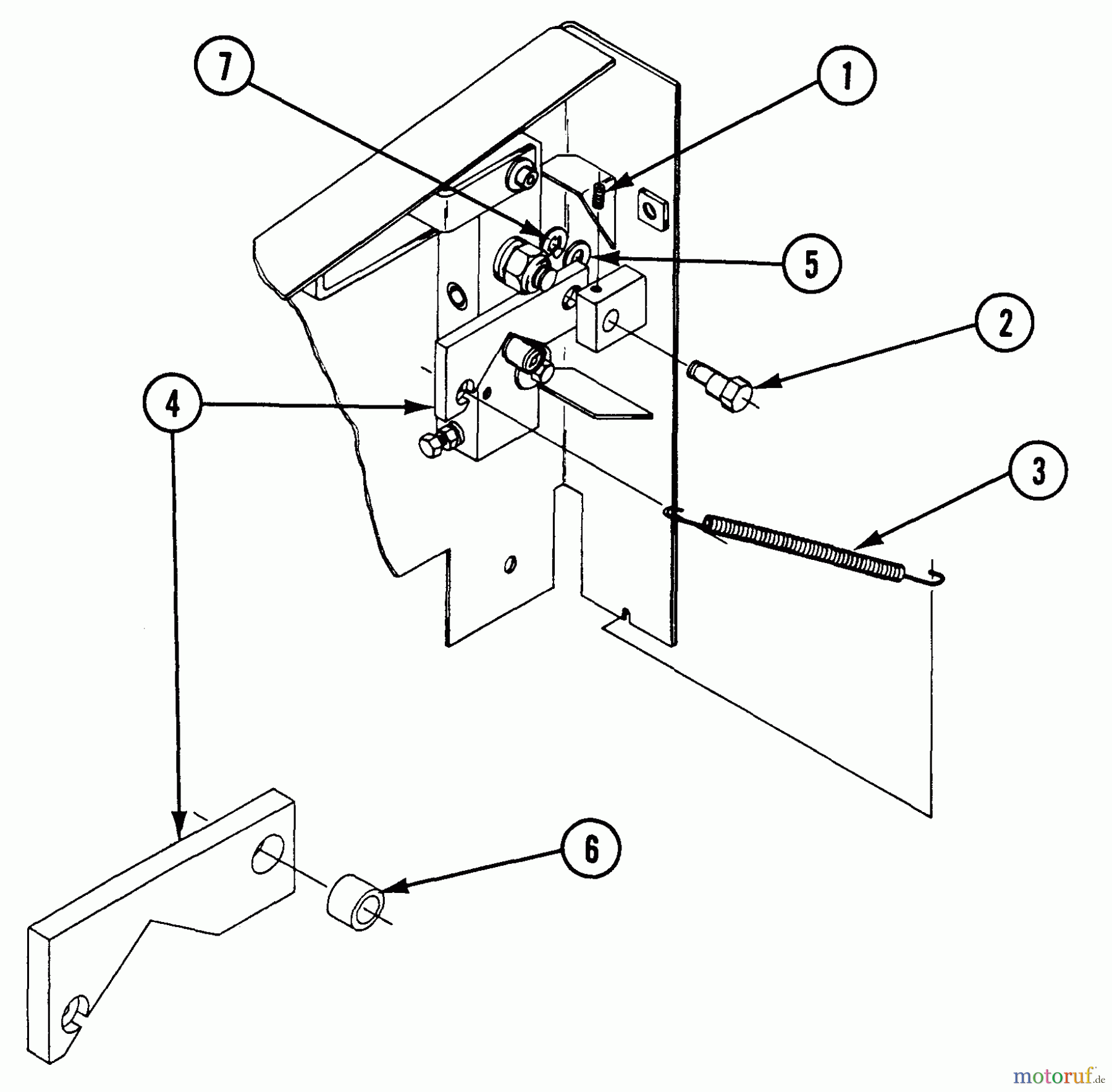 7
1
5
2
4
3
6
motoruf.de