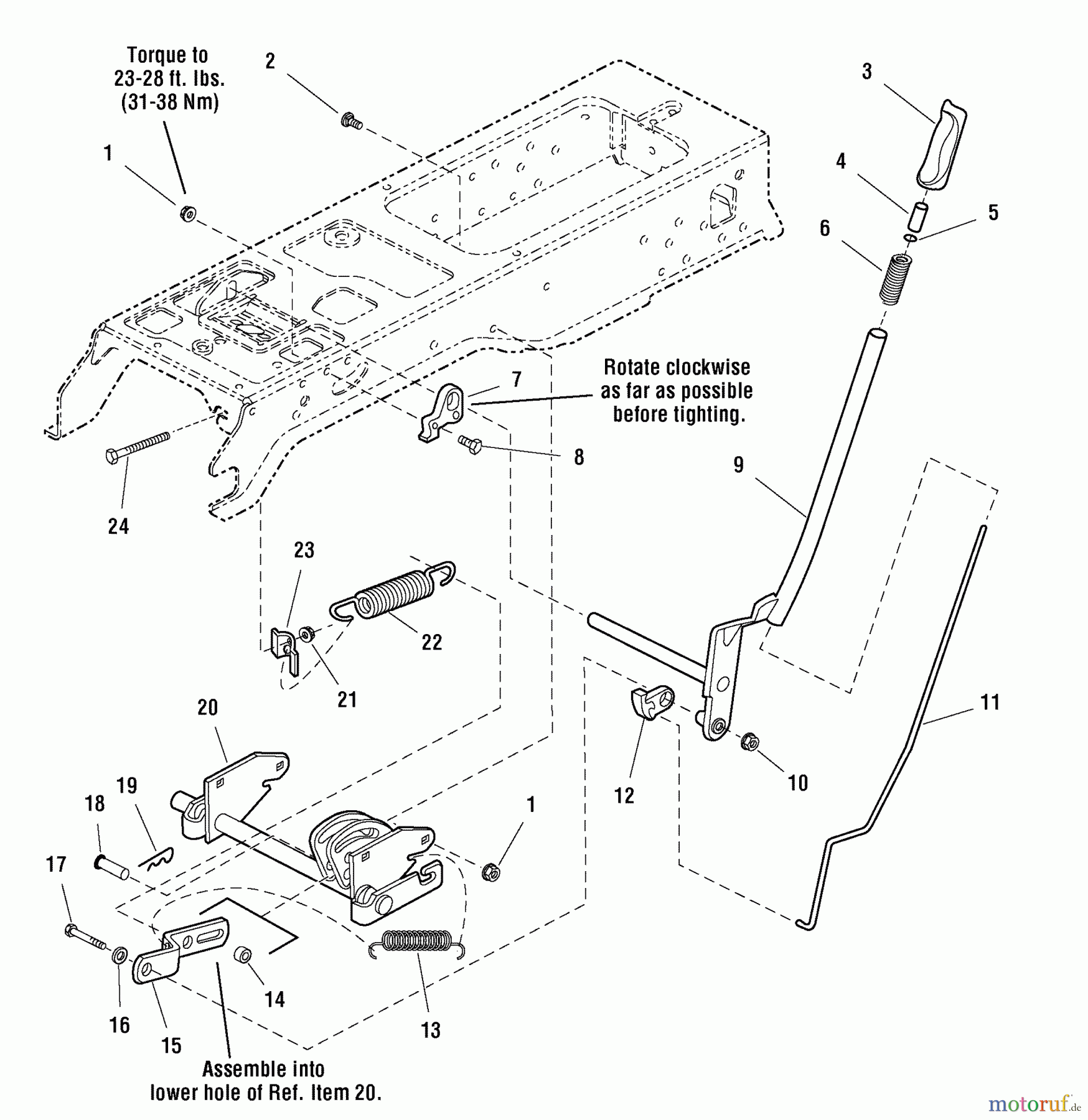 Torque to
23-28 ft. lbs.
(31-38 Nm)

2

3

1

4

5

6

7

Rotate clockwise as far as possible before tighting.

8

9

24

23

22

21

20

11

12

10

19

18

1

17

16

15

14

13

Assemble into lower hole of Ref. Item 20.

motoruf.de