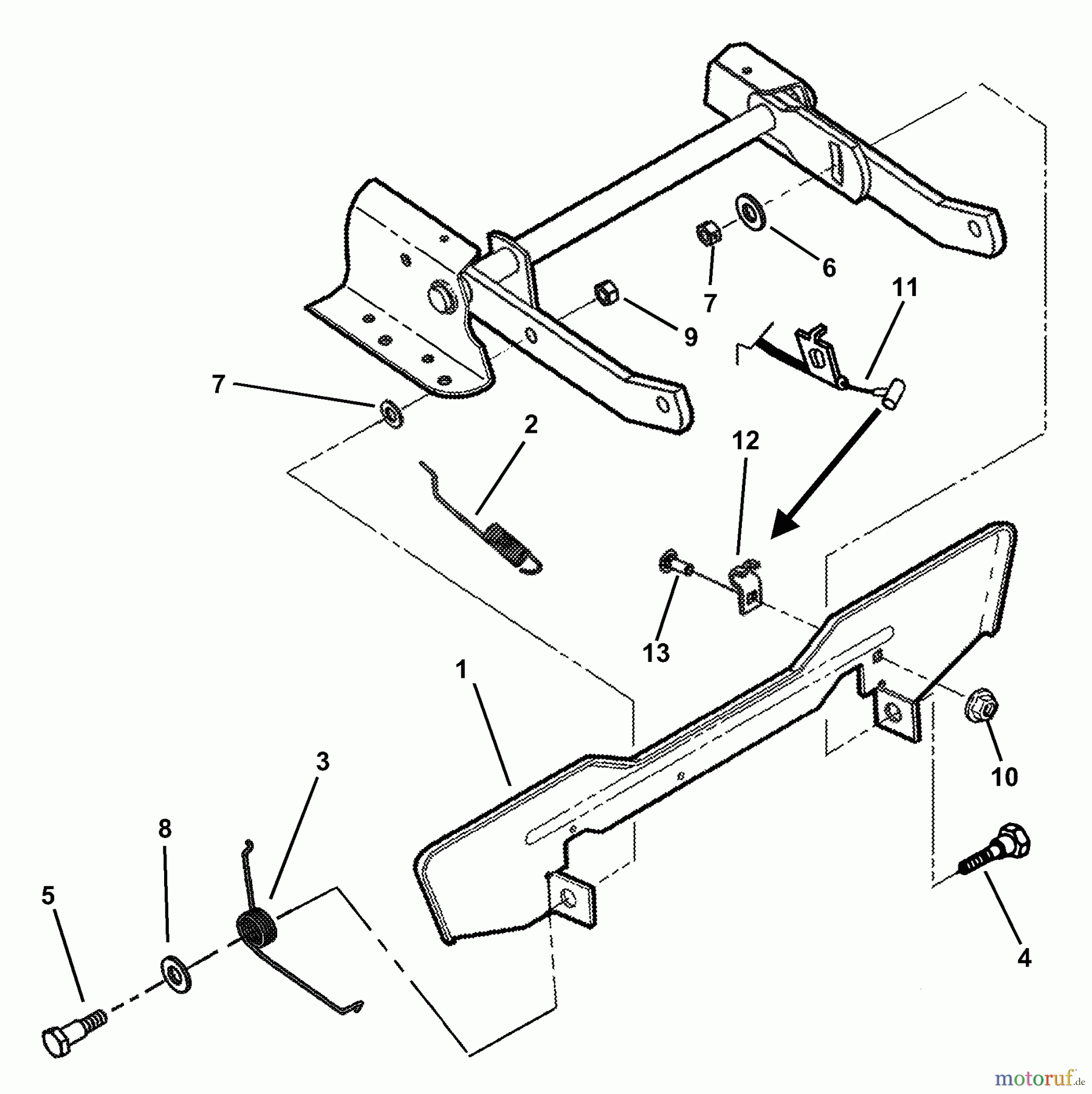 6

7

11

9

7

2

12

13

1

10

3

8

5

4

motoruf.de