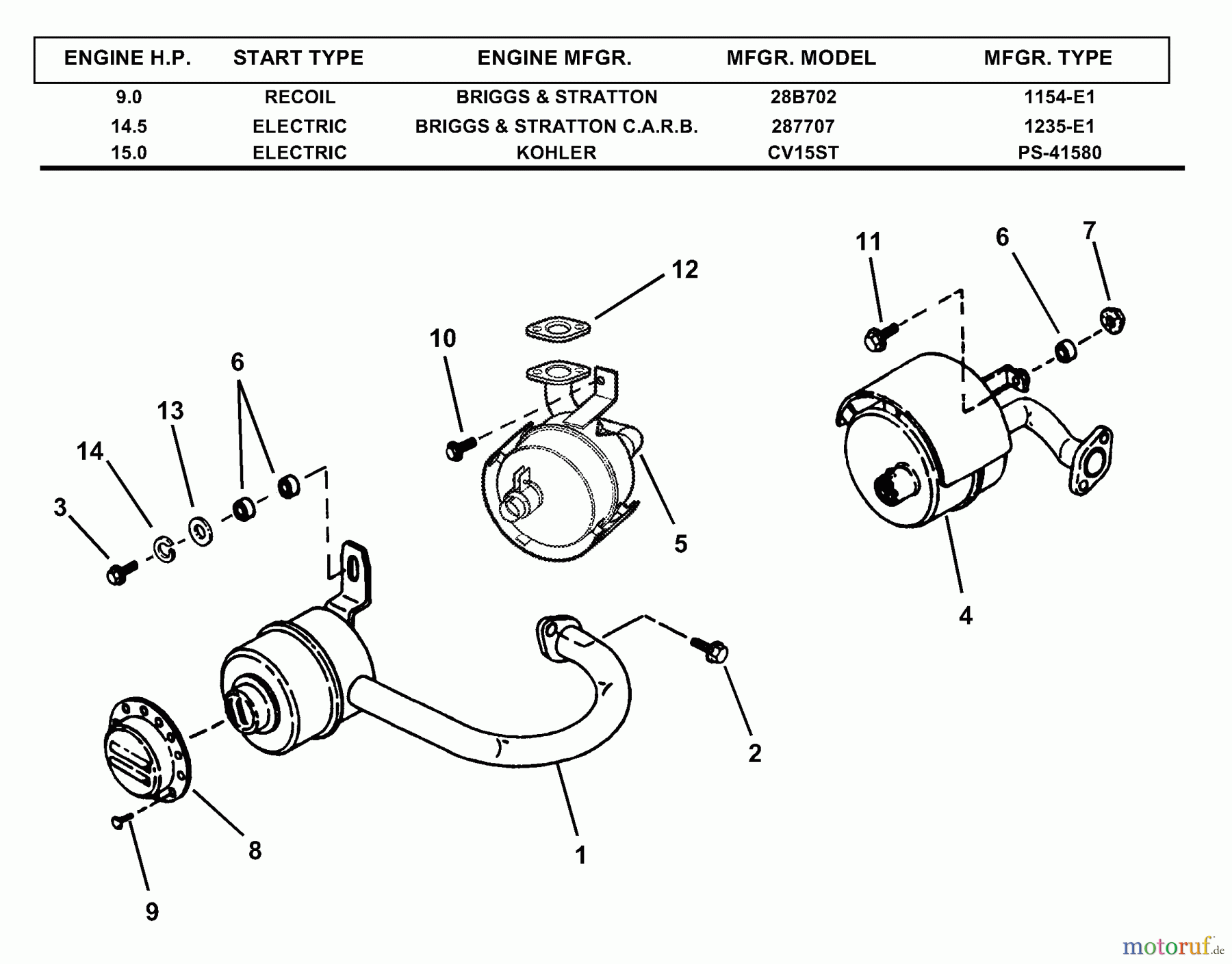 | ENGINE H.P. | START TYPE | ENGINE MFGR. | MFGR. MODEL | MFGR. TYPE |
|---|---|---|---|---|
| 9.0 | RECOIL | BRIGGS & STRATTON | 28B702 | 1154-E1 |
| 14.5 | ELECTRIC | BRIGGS & STRATTON C.A.R.B. | 287707 | 1235-E1 |
| 15.0 | ELECTRIC | KOHLER | CV15ST | PS-41580 |

11
6
7
12
10
6
13
14
3
5
4
2
8
1
9

motoruf.de