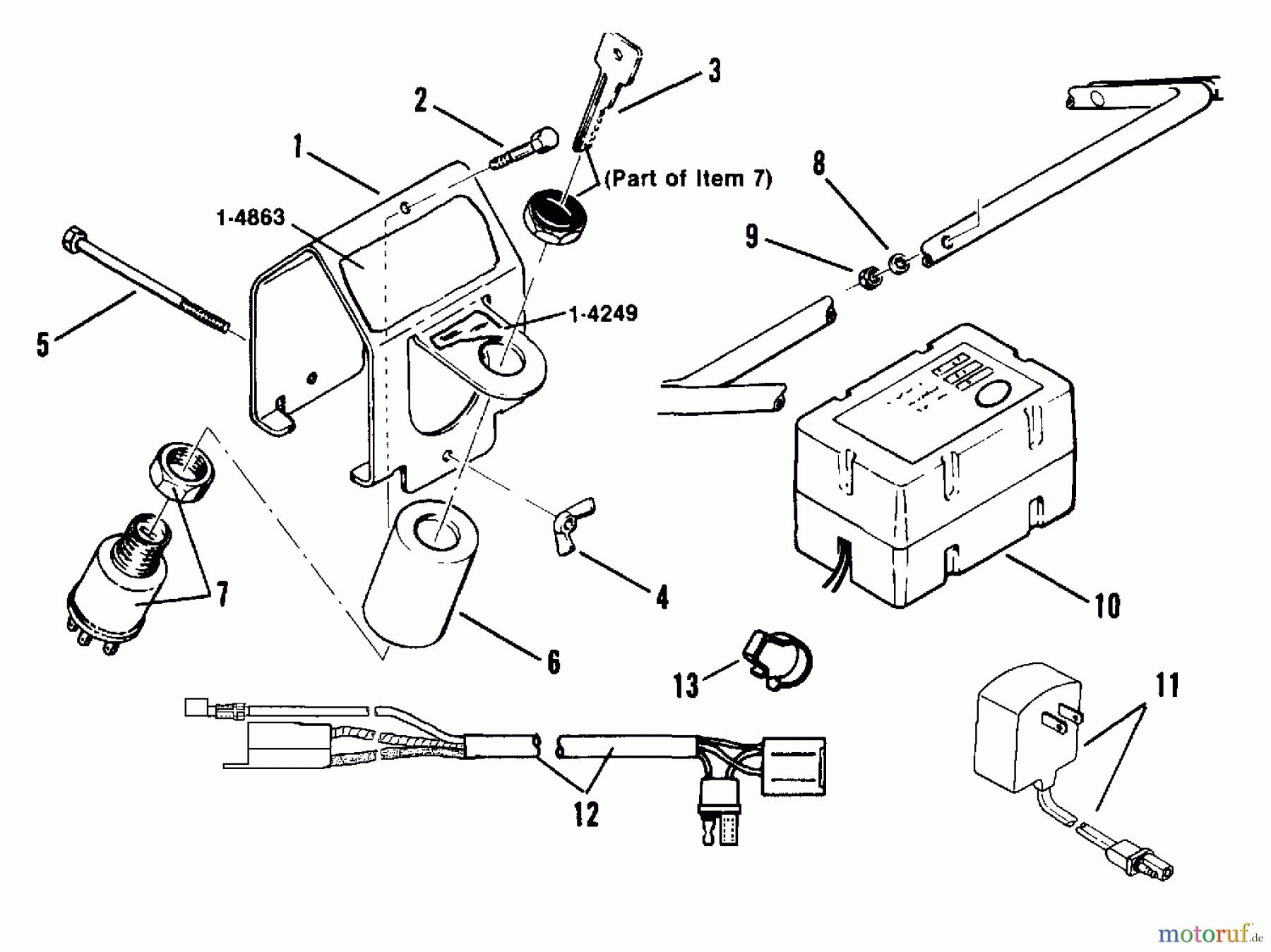 3
2
1
(Part of Item 7)
8
1-4863
9
5
1-4249
7
4
10
6
13
11
12
motoruf.de