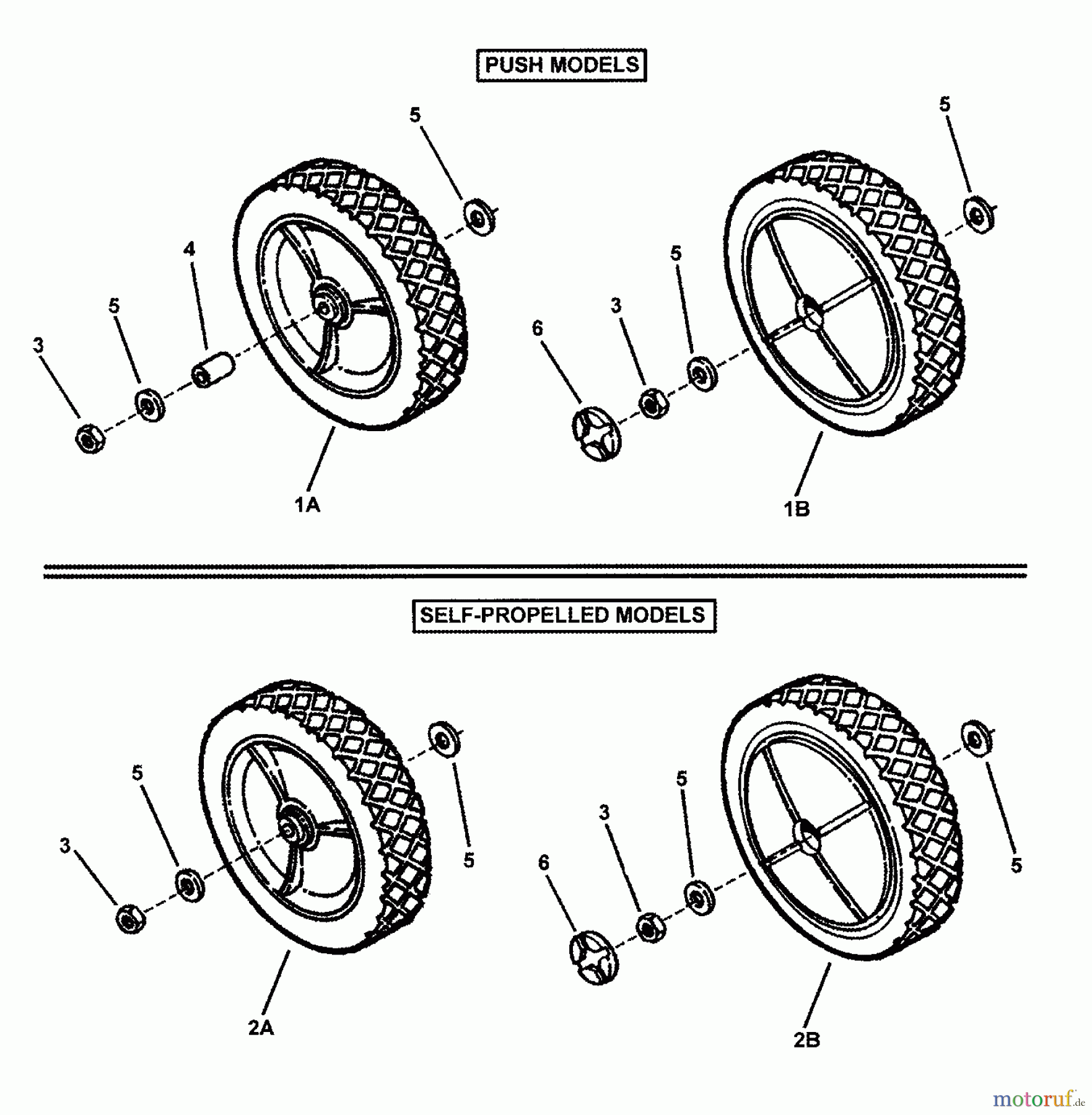 PUSH MODELS

5
4
5
3
1A

5
5
3
6
1B

SELF-PROPELLED MODELS

5
3
5
2A

5
3
6
5
2B

motoruf.de