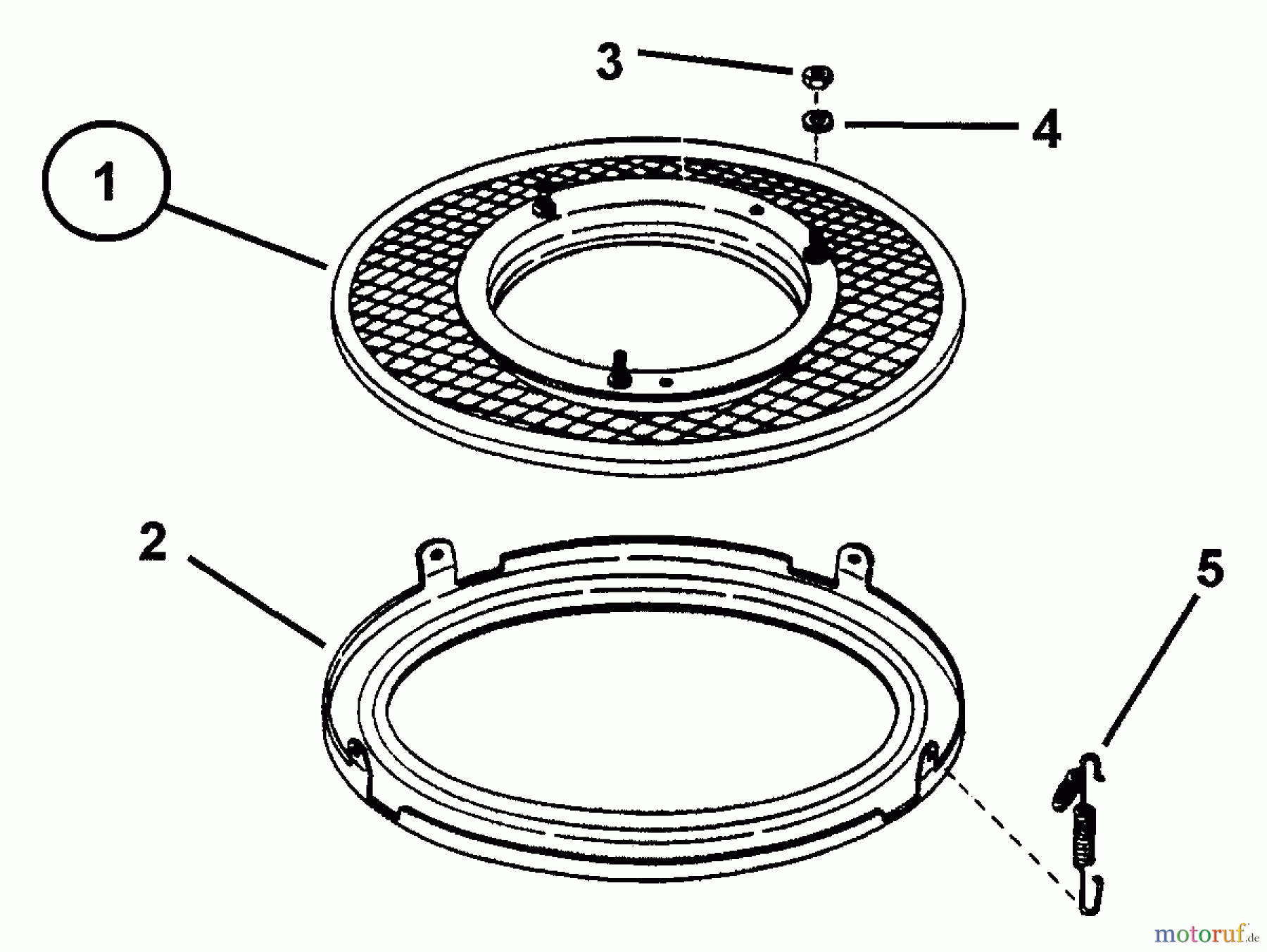 3
4
1
2
5
motoruf.de