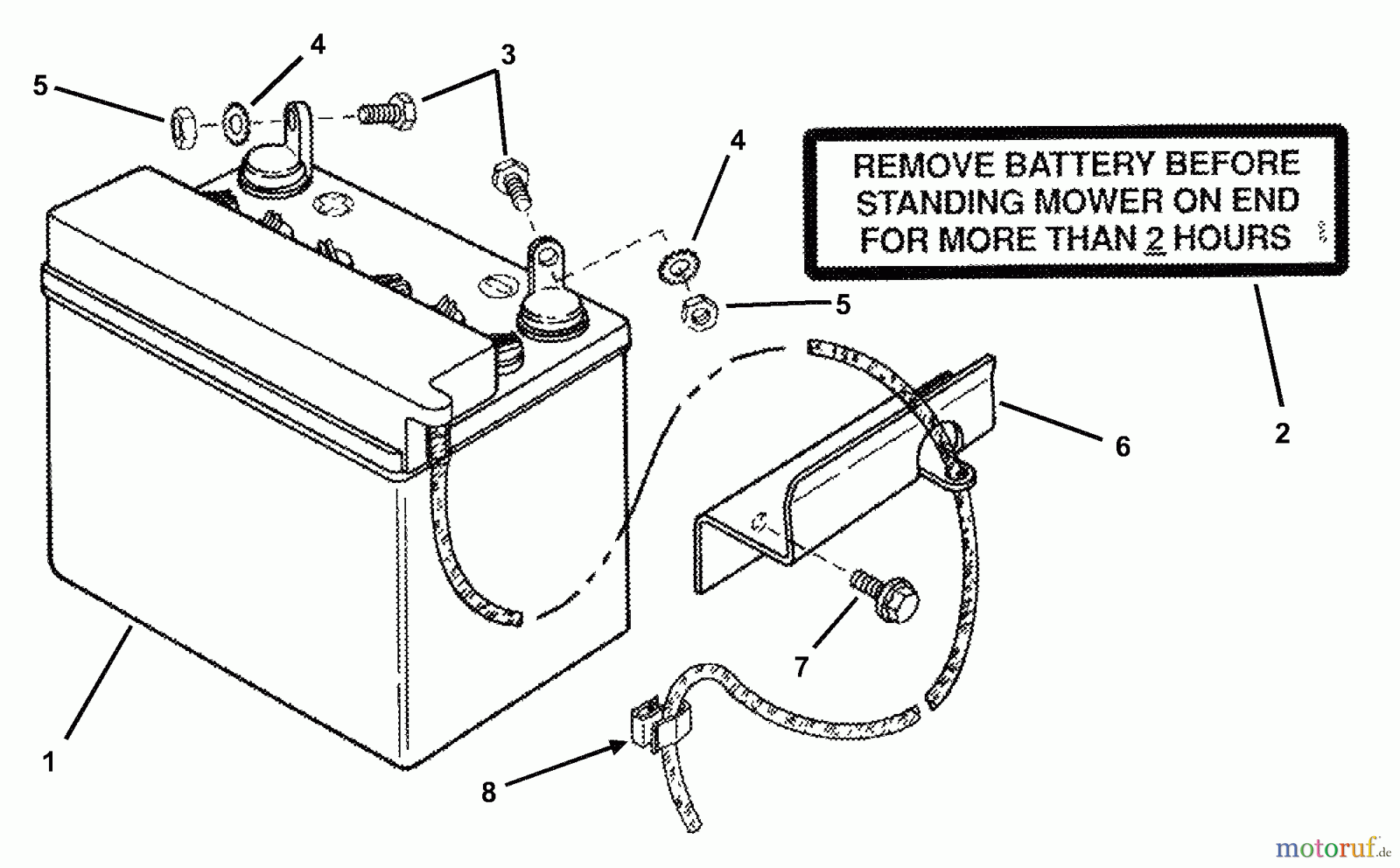 5
4
3
4
REMOVE BATTERY BEFORE STANDING MOWER ON END FOR MORE THAN 2 HOURS
5
6
2
7
1
8
motoruf.de