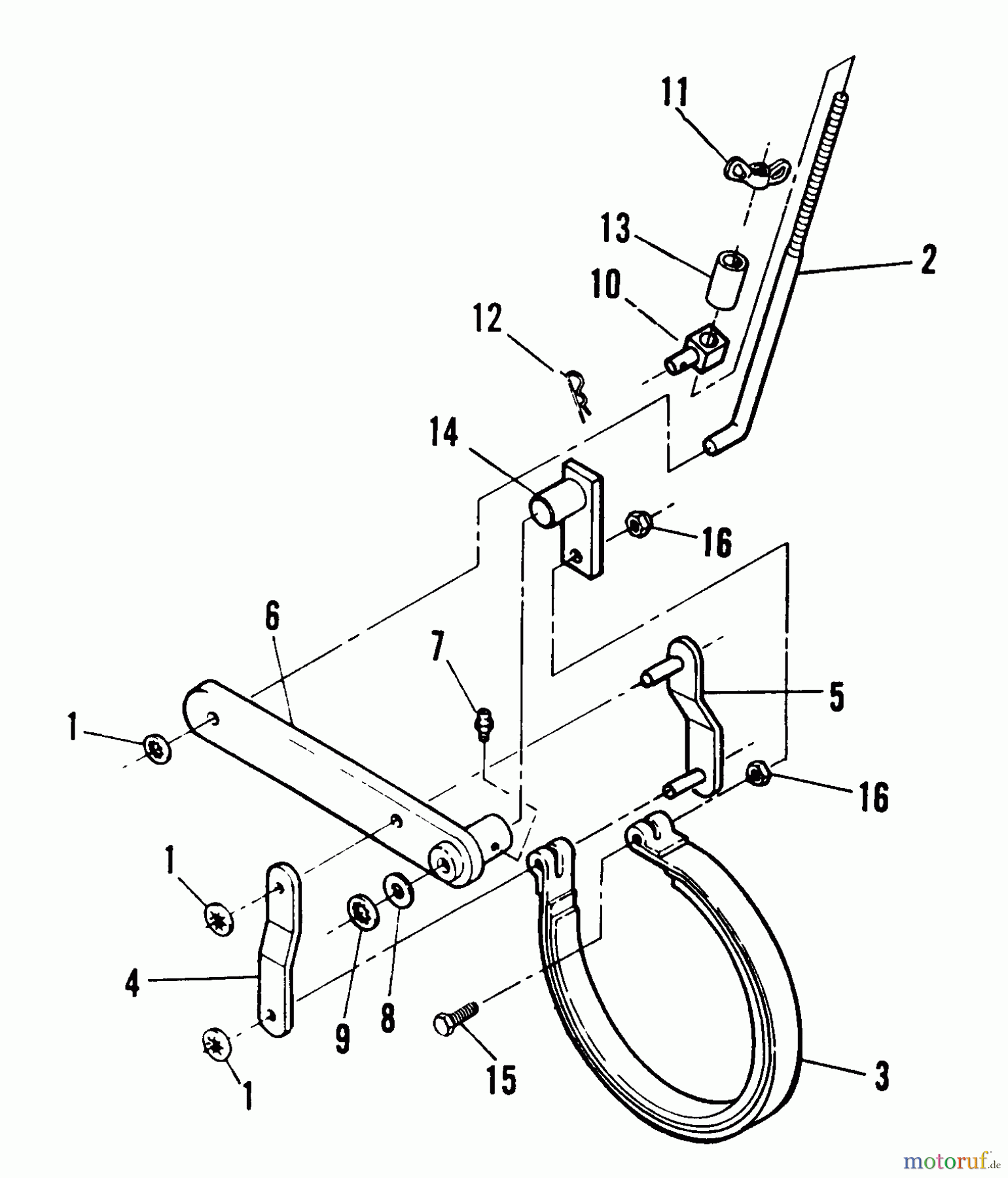 11
13
2
10
12
14
16
6
7
5
1
16
1
4
9
8
15
3
1
motoruf.de