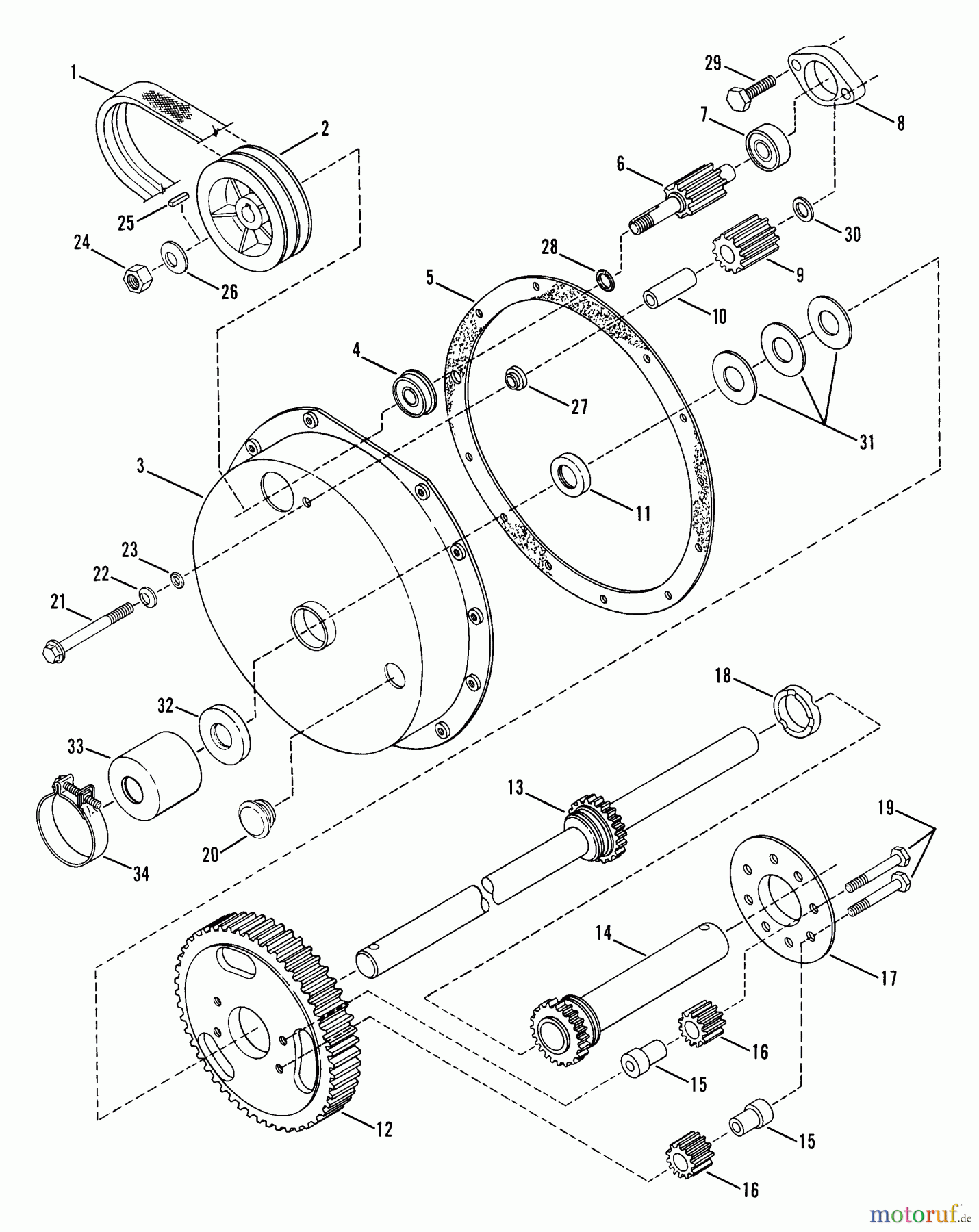 1
2
29
8
7
6
25
24
26
28
30
9
5
10
4
27
31
3
11
23
22
21
18
32
33
13
19
20
34
14
17
16
15
12
15
16
motoruf.de